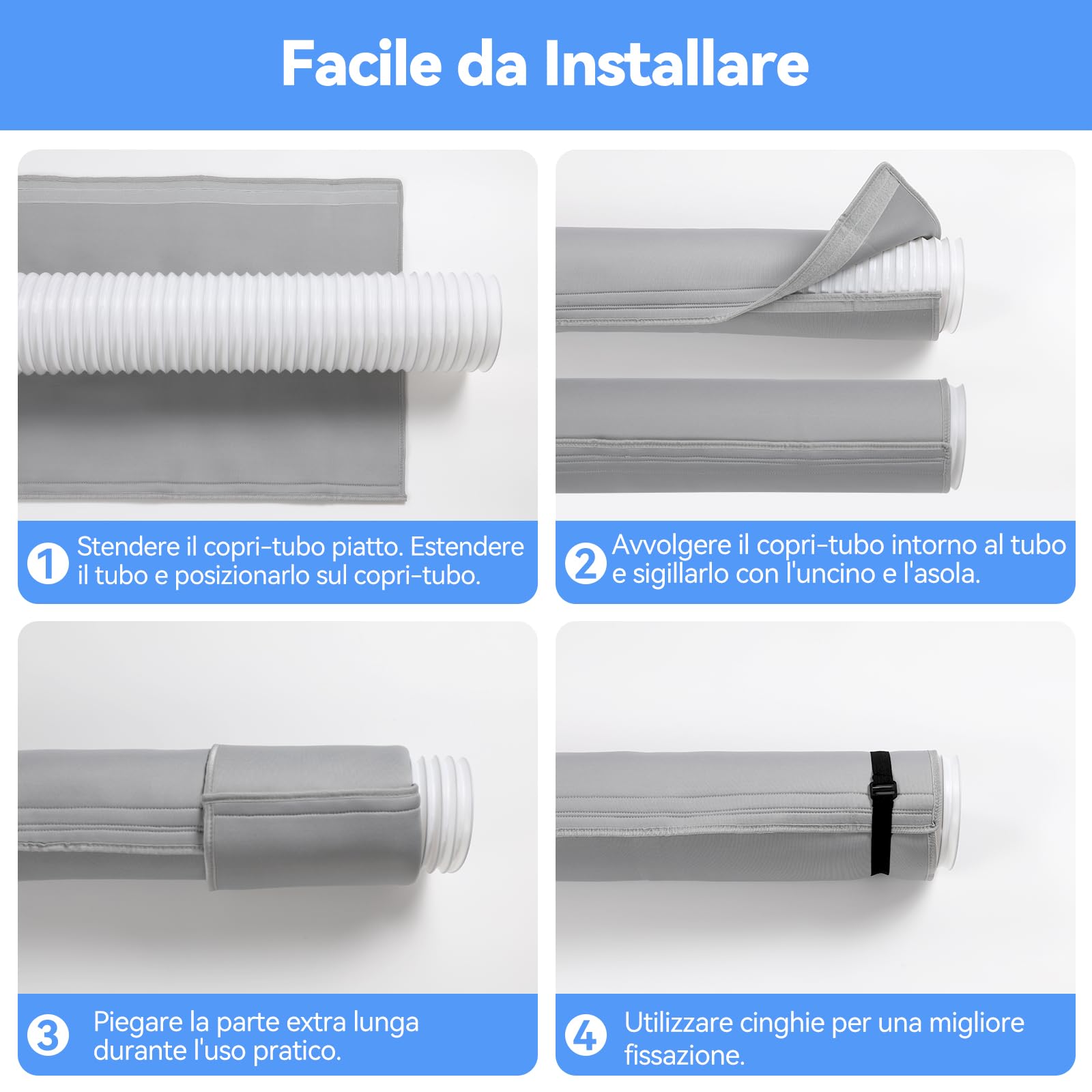 Facile da Installare

1 Stendere il copri-tubo piatto. Estendere il tubo e posizionarlo sul copri-tubo.

2 Avvolgere il copri-tubo intorno al tubo e sigillarlo con l'uncino e l'asola.

3 Piegare la parte extra lunga durante l'uso pratico.

4 Utilizzare cinghie per una migliore fissazione.