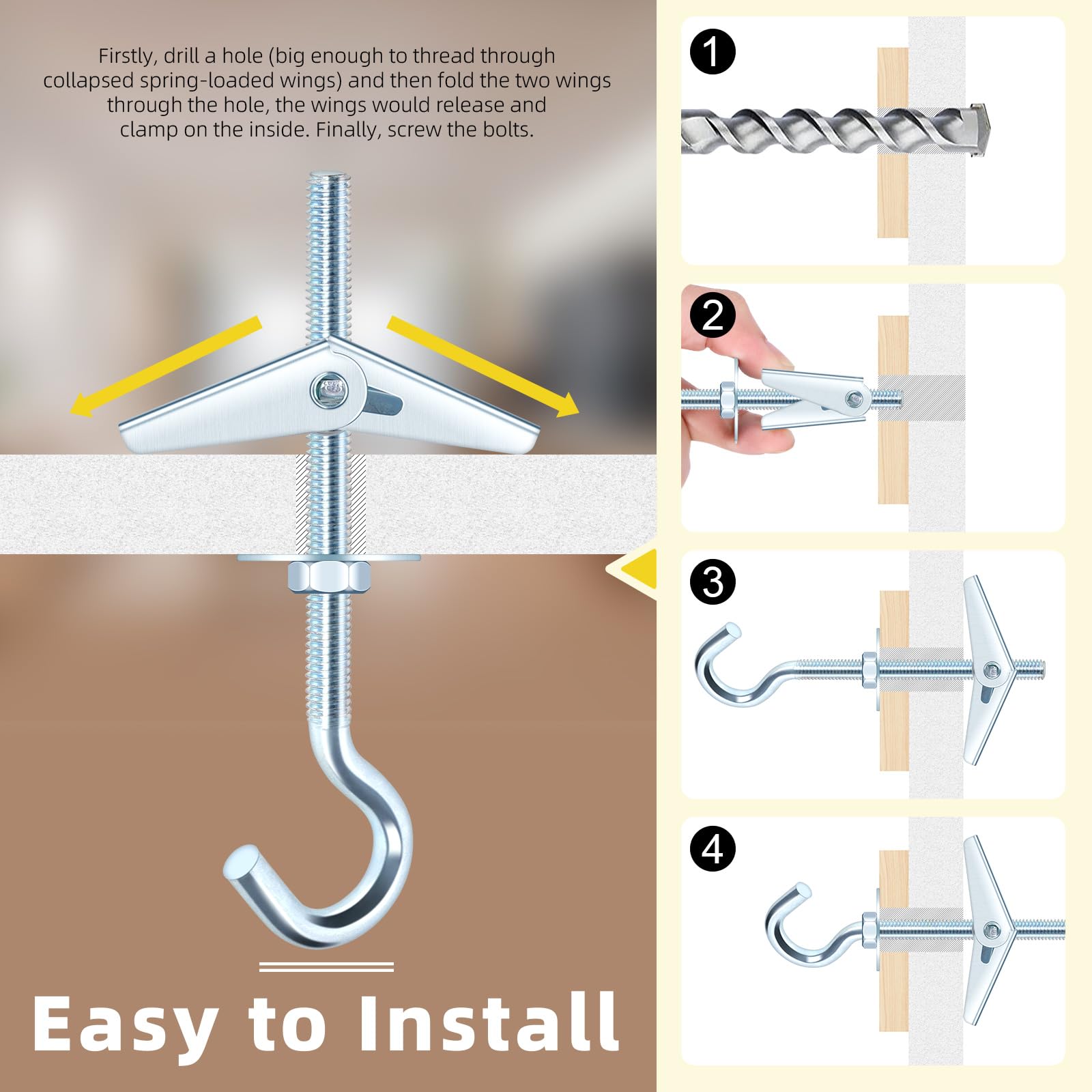 Firstly, drill a hole (big enough to thread through collapsed spring-loaded wings) and then fold the two wings through the hole, the wings would release and clamp on the inside. Finally, screw the bolts.

Easy to Install

1

2

3

4