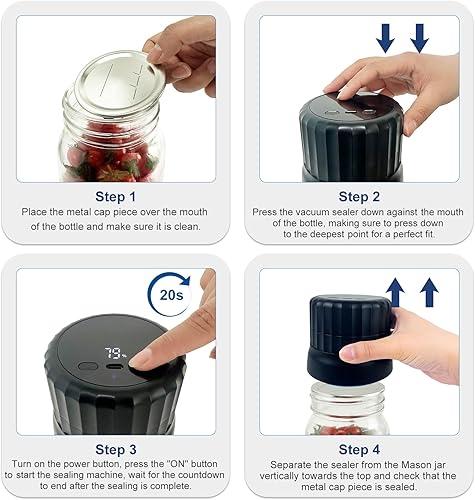 Step 1
Place the metal cap piece over the mouth of the bottle and make sure it is clean.

Step 2
Press the vacuum sealer down against the mouth of the bottle, making sure to press down to the deepest point for a perfect fit.

20s

79%

Step 3
Turn on the power button, press the "ON" button to start the sealing machine, wait for the countdown to end after the sealing is complete.

Step 4
Separate the sealer from the Mason jar vertically towards the top and check that the metal cap piece is sealed.