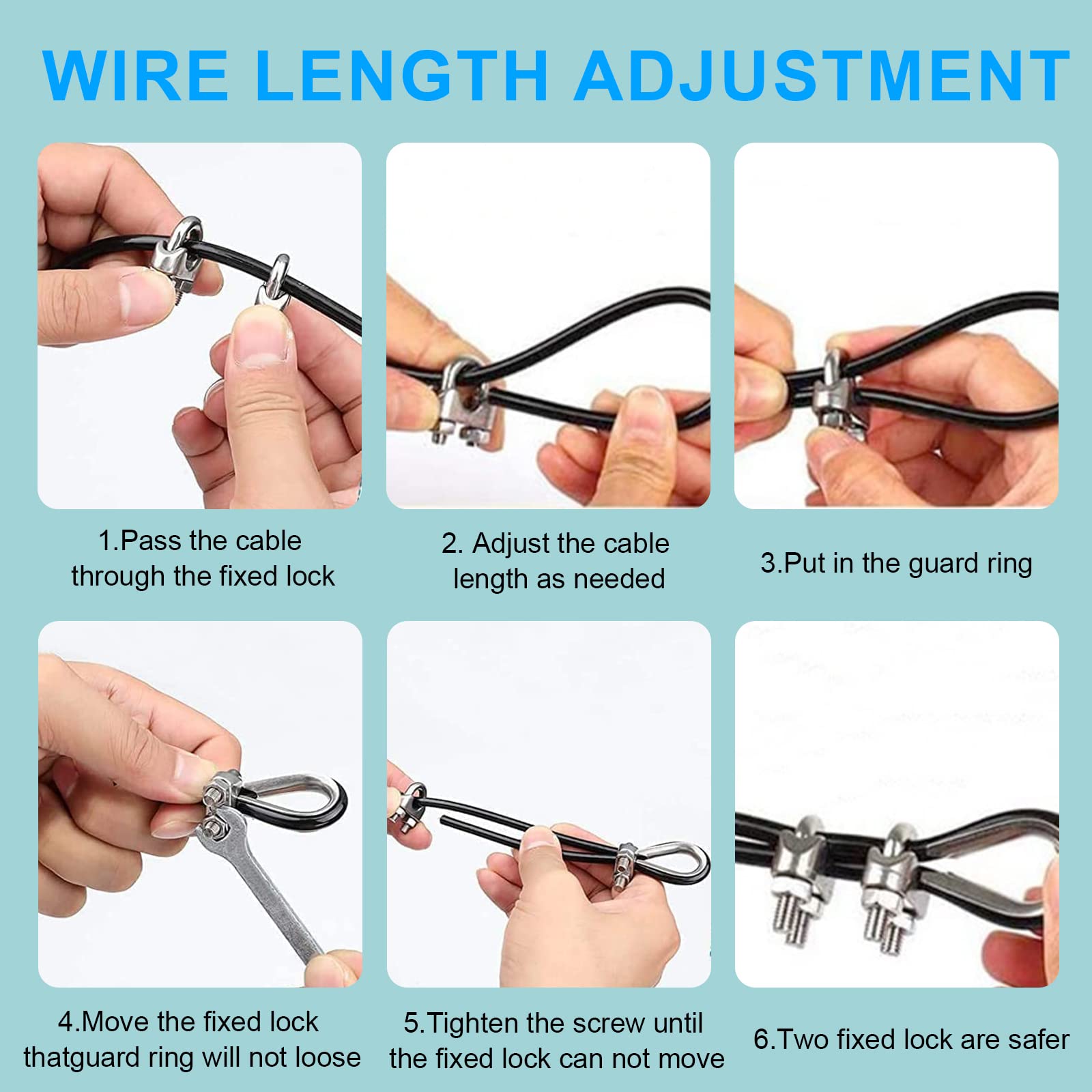 WIRE LENGTH ADJUSTMENT

1.Pass the cable through the fixed lock

2. Adjust the cable length as needed

3.Put in the guard ring

4.Move the fixed lock thatguard ring will not loose

5.Tighten the screw until the fixed lock can not move

6.Two fixed lock are safer