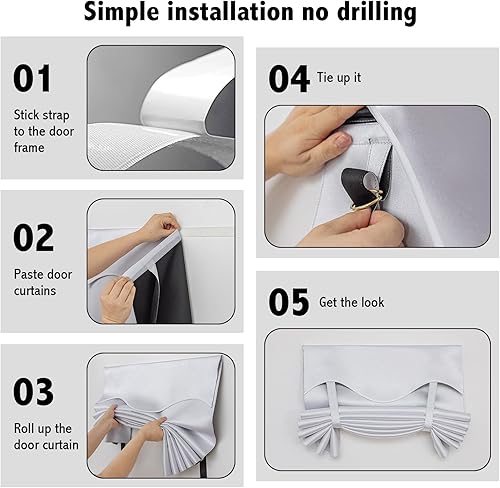 Simple installation no drilling

01
Stick strap to the door frame

02
Paste door curtains

03
Roll up the door curtain

04 Tie up it

05 Get the look