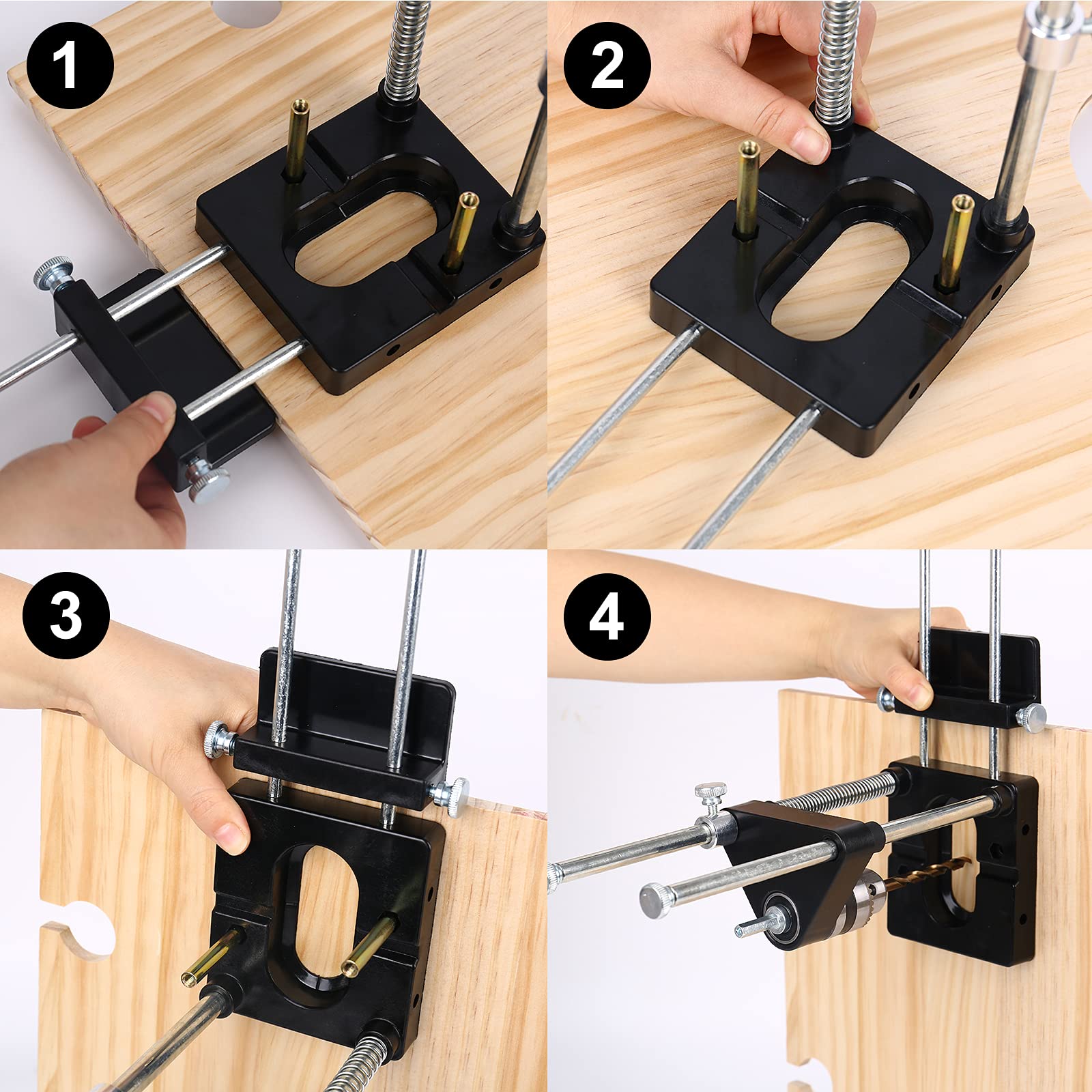 1
2
3
4