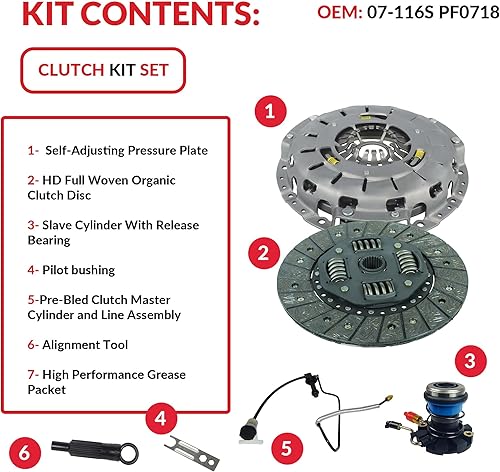 KIT CONTENTS:

OEM: 07-116S PF0718

CLUTCH KIT SET

1- Self-Adjusting Pressure Plate

2- HD Full Woven Organic Clutch Disc

3- Slave Cylinder With Release Bearing

4- Pilot bushing

5-Pre-Bled Clutch Master Cylinder and Line Assembly

6- Alignment Tool

7- High Performance Grease Packet

1

2

3

4

5

6