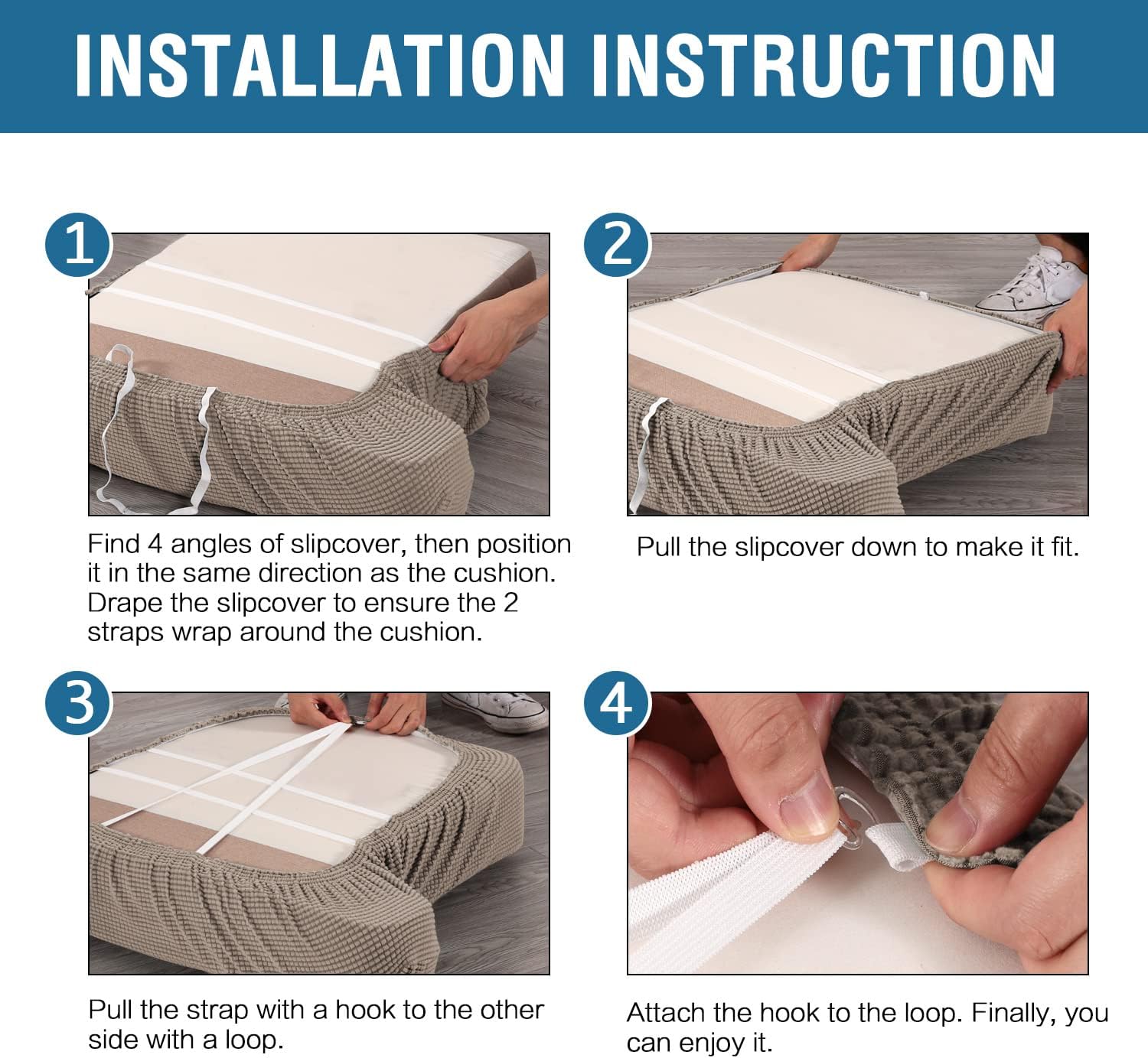 INSTALLATION INSTRUCTION

1

Find 4 angles of slipcover, then position it in the same direction as the cushion. Drape the slipcover to ensure the 2 straps wrap around the cushion.

2

Pull the slipcover down to make it fit.

3

Pull the strap with a hook to the other side with a loop.

4

Attach the hook to the loop. Finally, you can enjoy it.