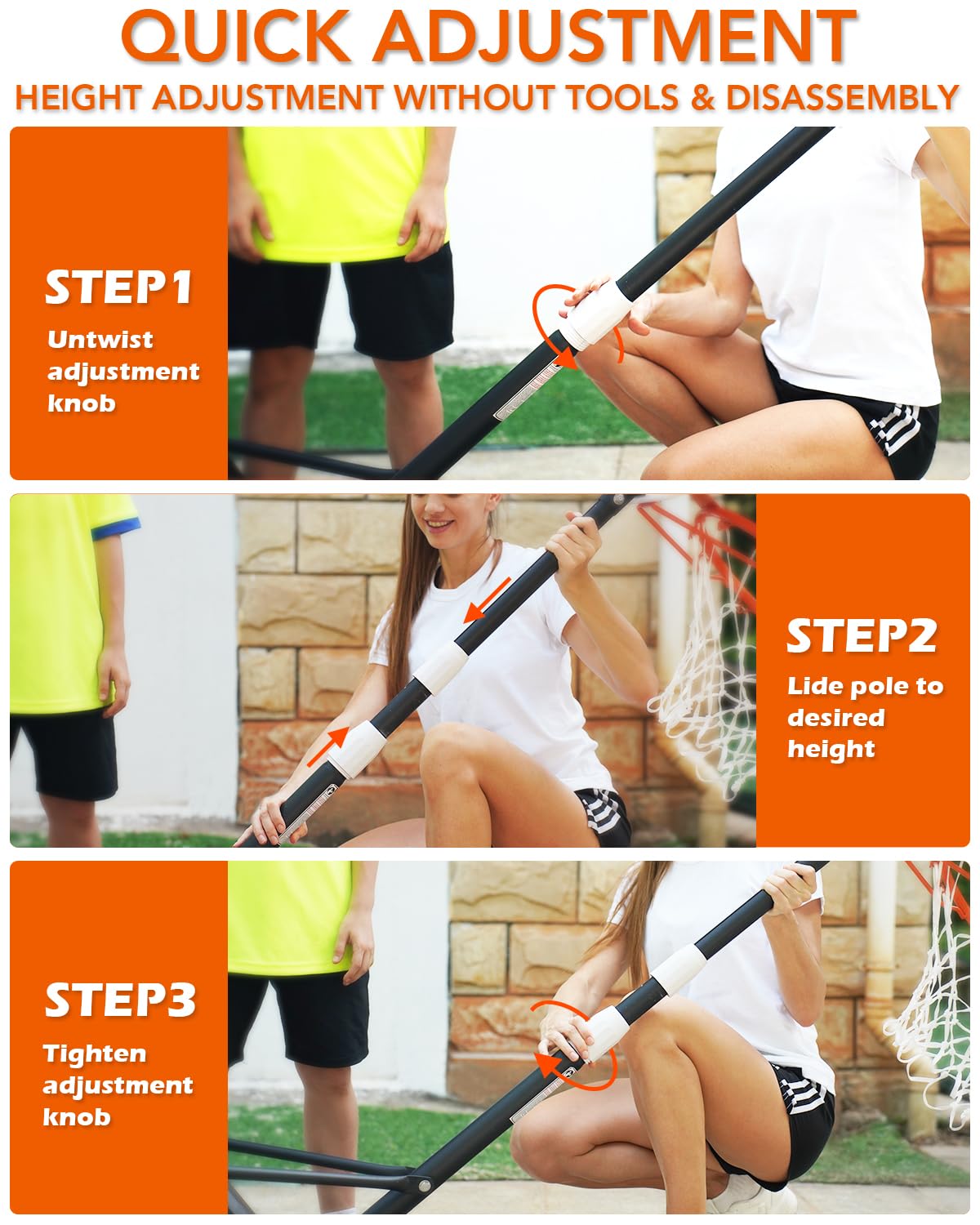 QUICK ADJUSTMENT

HEIGHT ADJUSTMENT WITHOUT TOOLS & DISASSEMBLY

STEP1

Untwist adjustment knob

STEP2

Lide pole to desired height

STEP3

Tighten adjustment knob