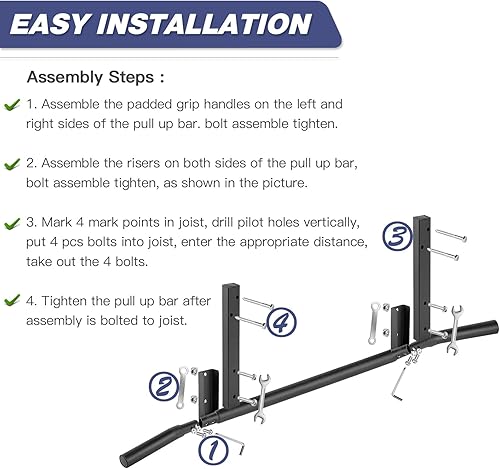 EASY INSTALLATION

Assembly Steps :

1. Assemble the padded grip handles on the left and right sides of the pull up bar. bolt assemble tighten.

2. Assemble the risers on both sides of the pull up bar, bolt assemble tighten, as shown in the picture.

3. Mark 4 mark points in joist, drill pilot holes vertically, put 4 pcs bolts into joist, enter the appropriate distance, take out the 4 bolts.

4. Tighten the pull up bar after assembly is bolted to joist.

3

4

2

1