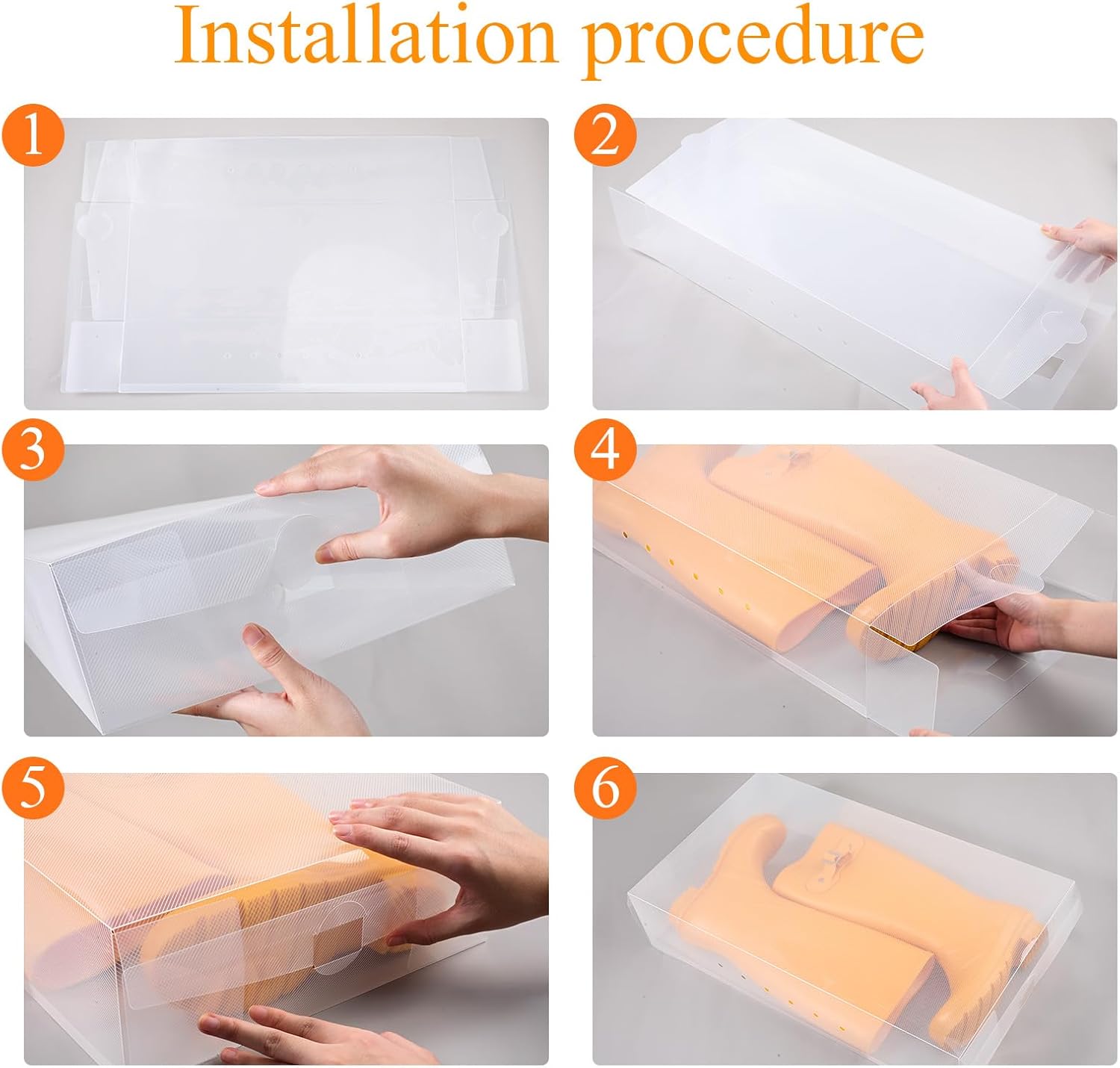 Installation procedure

1

2

3

4

5

6