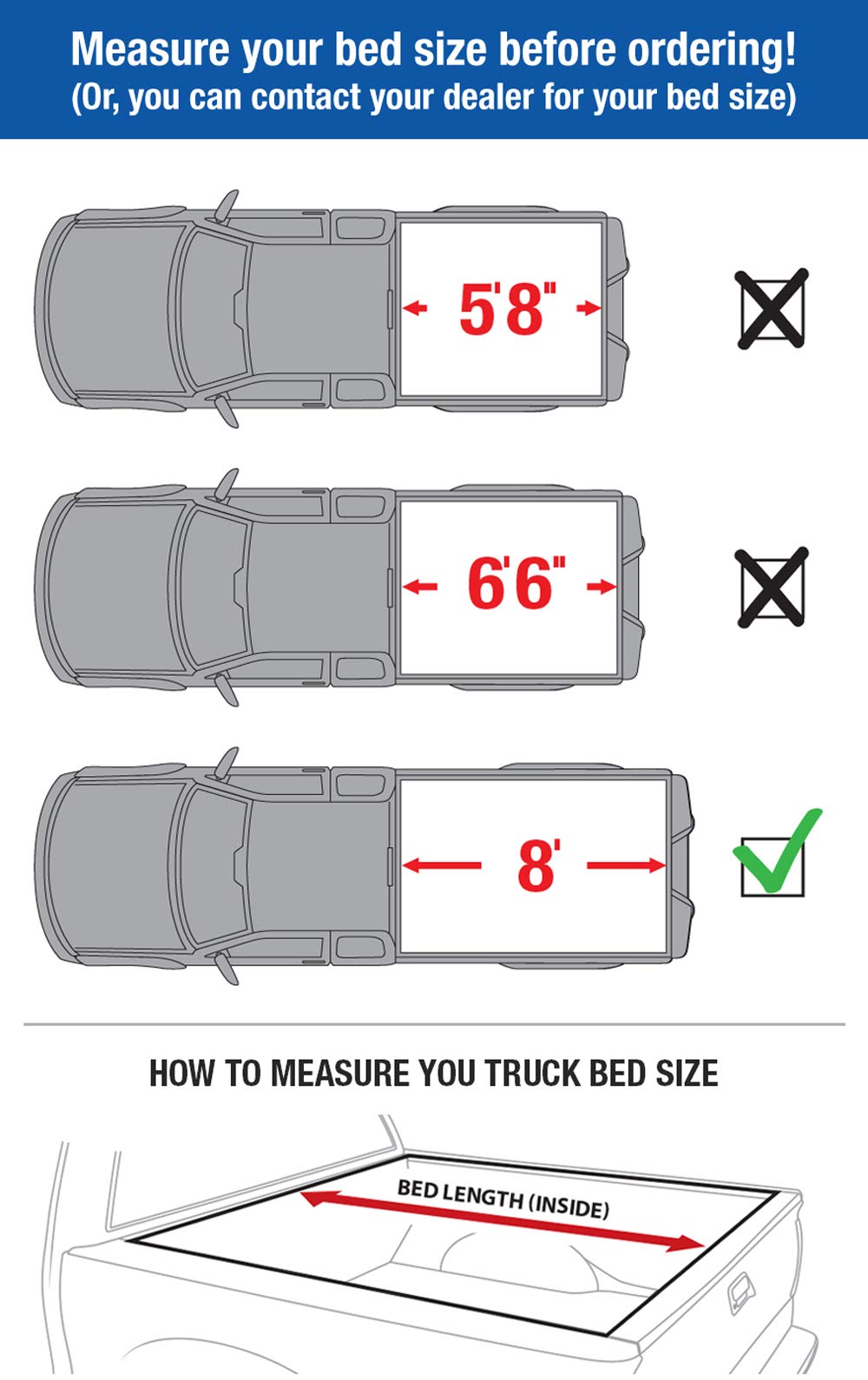 Measure your bed size before ordering!
(Or, you can contact your dealer for your bed size)

5'8"

6'6"

8'

HOW TO MEASURE YOU TRUCK BED SIZE

BED LENGTH (INSIDE)