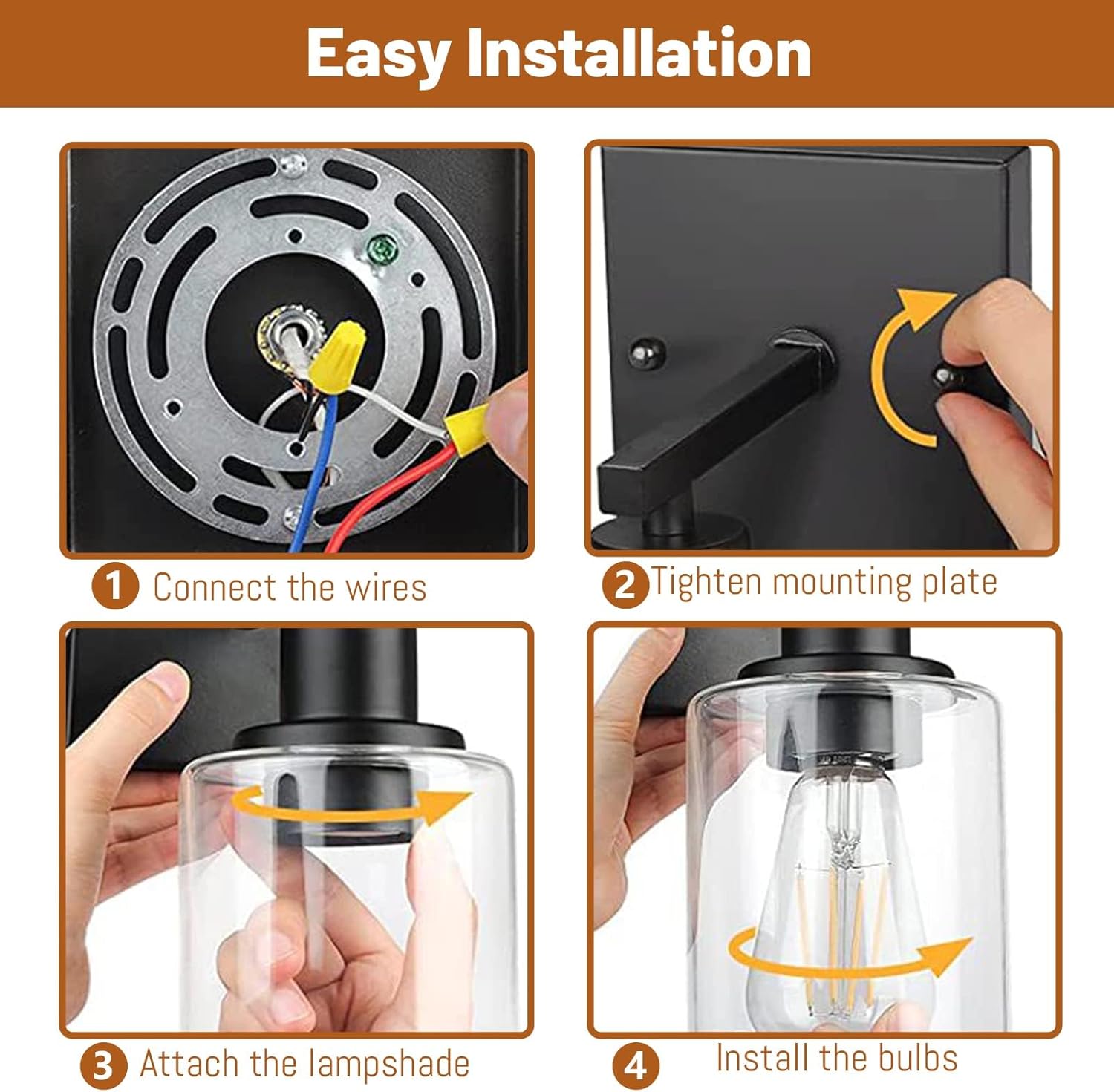 Easy Installation

1 Connect the wires

2 Tighten mounting plate

3 Attach the lampshade

4 Install the bulbs