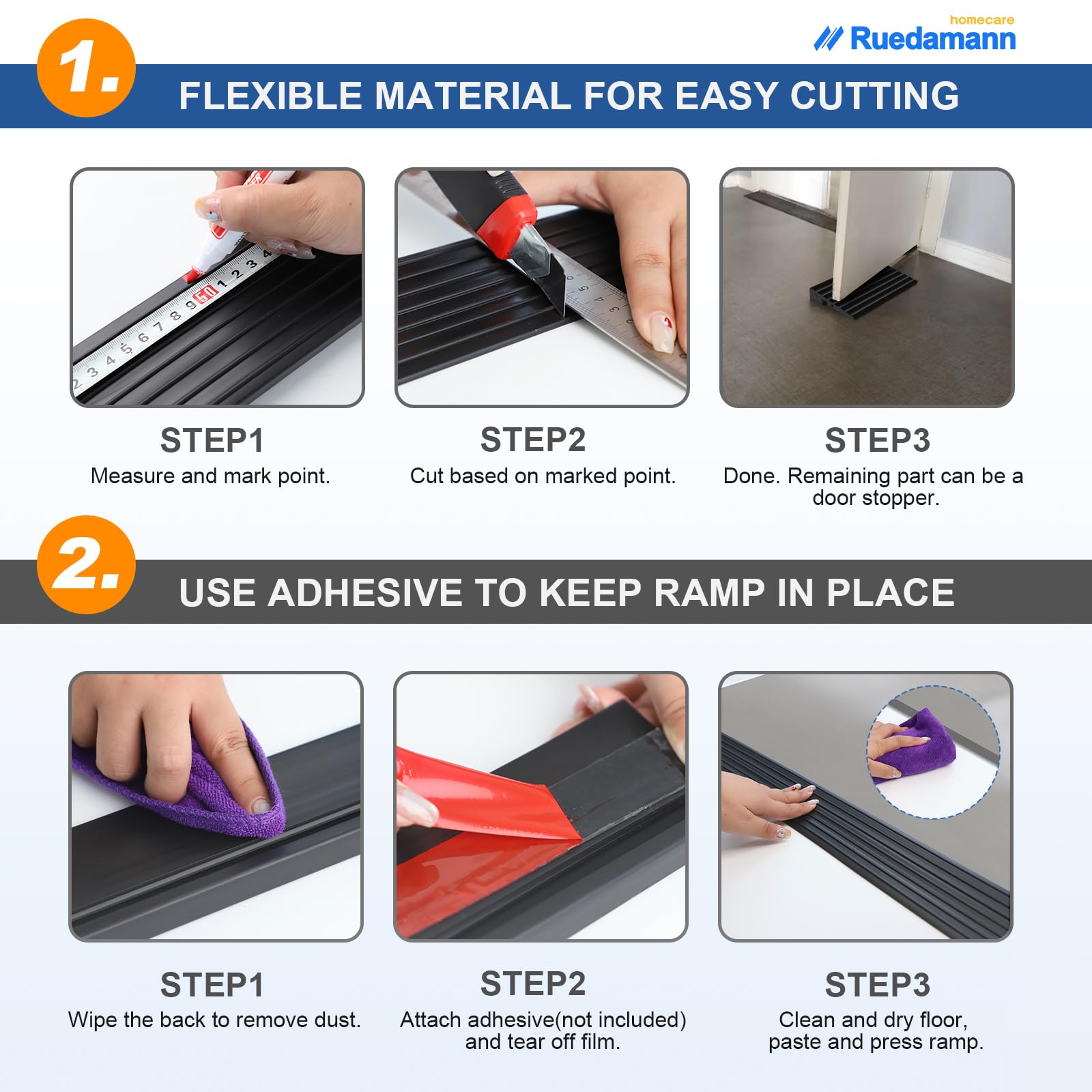 homecare
Ruedamann

1.
FLEXIBLE MATERIAL FOR EASY CUTTING

STEP1
Measure and mark point.

STEP2
Cut based on marked point.

STEP3
Done. Remaining part can be a door stopper.

2.
USE ADHESIVE TO KEEP RAMP IN PLACE

STEP1
Wipe the back to remove dust.

STEP2
Attach adhesive(not included) and tear off film.

STEP3
Clean and dry floor, paste and press ramp.