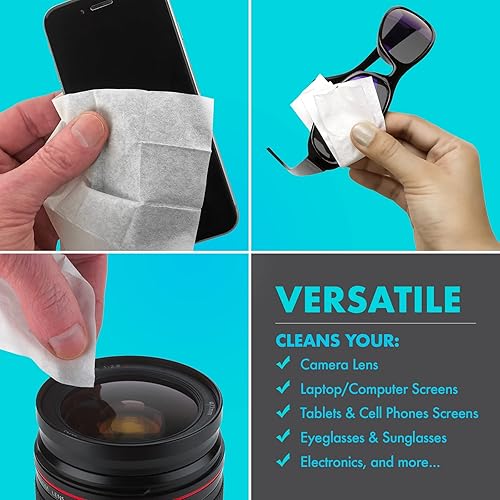 VERSATILE

CLEANS YOUR:

✓ Camera Lens
✓ Laptop/Computer Screens
✓ Tablets & Cell Phones Screens
✓ Eyeglasses & Sunglasses
✓ Electronics, and more...