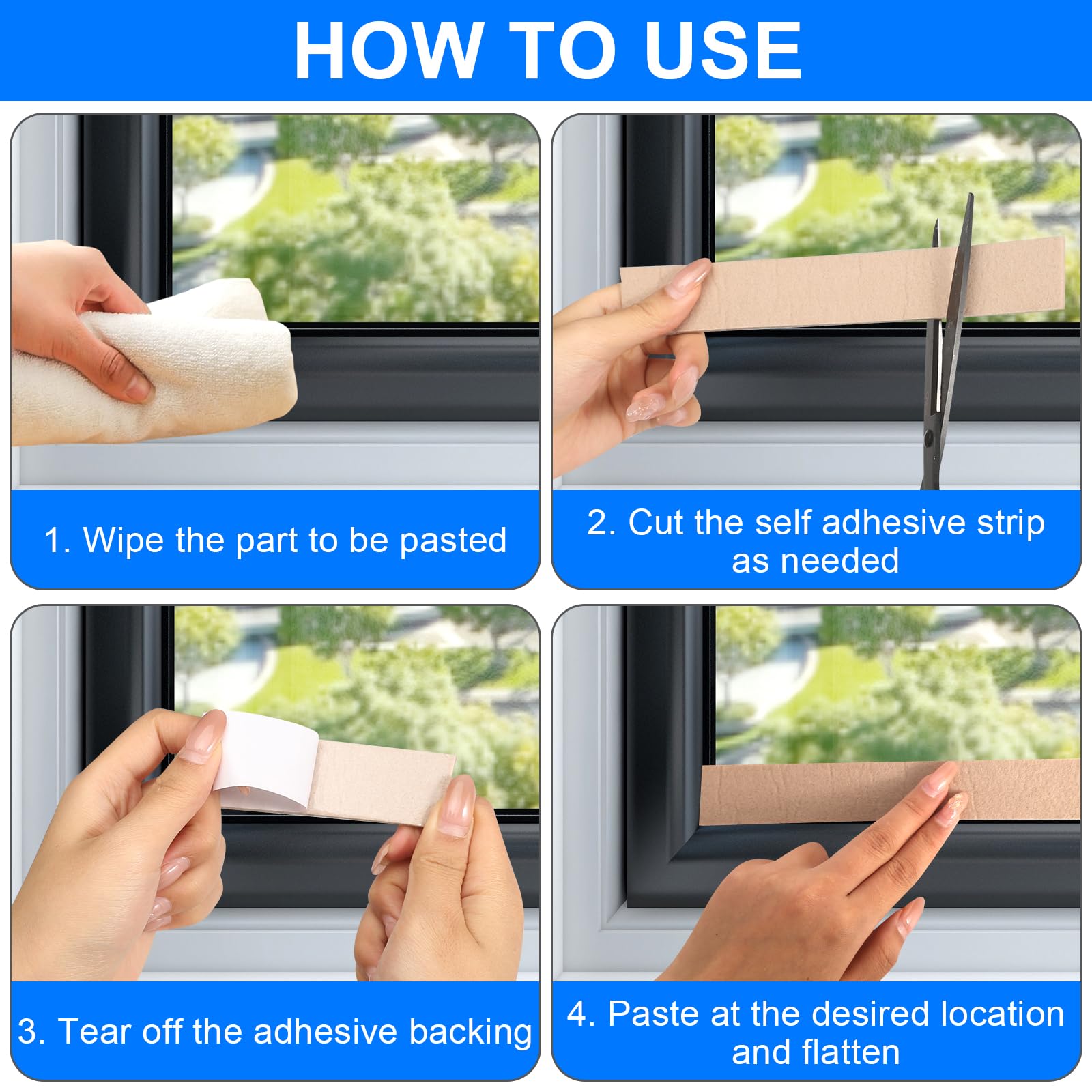 HOW TO USE

1. Wipe the part to be pasted

2. Cut the self adhesive strip as needed

3. Tear off the adhesive backing

4. Paste at the desired location and flatten