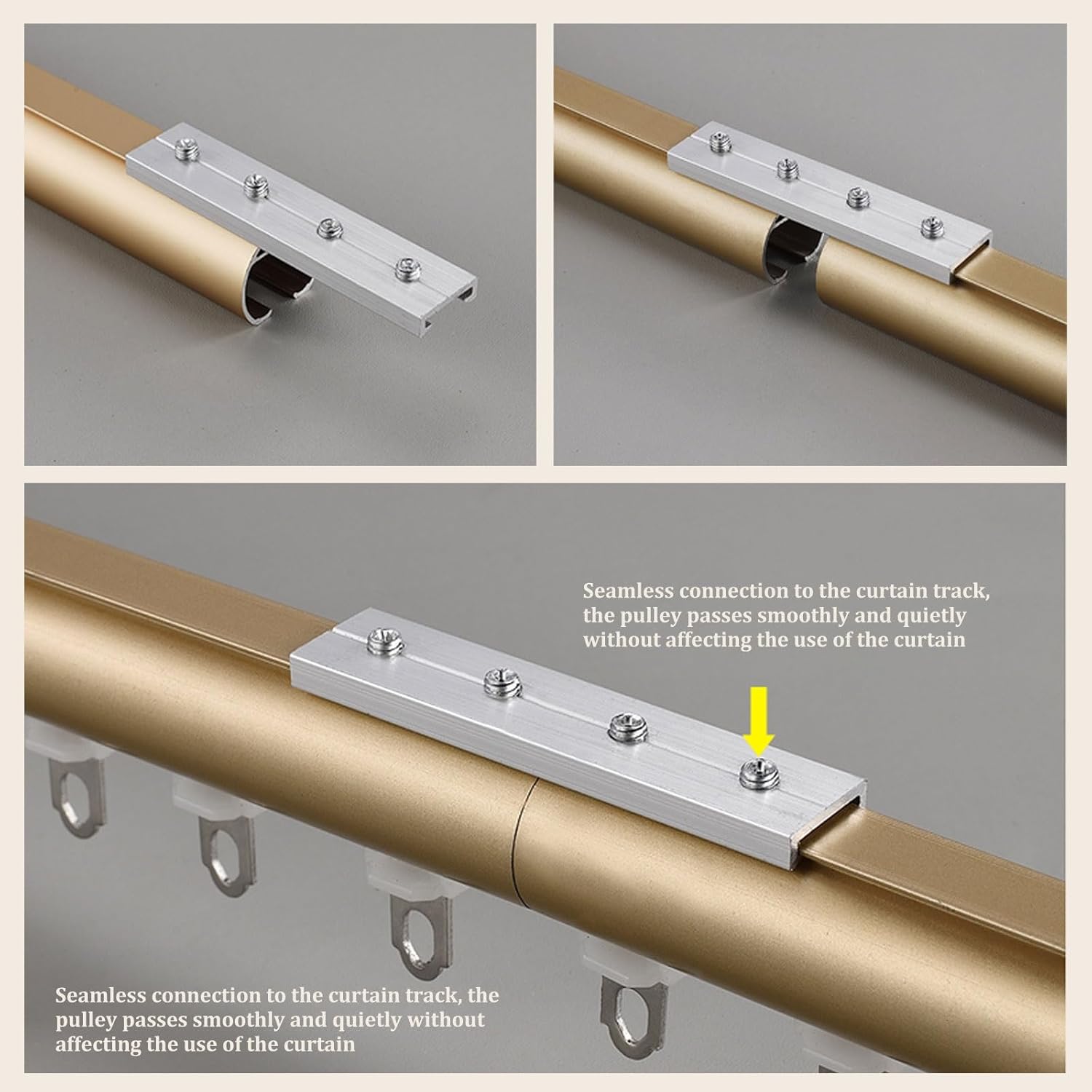 Seamless connection to the curtain track, the pulley passes smoothly and quietly without affecting the use of the curtain

Seamless connection to the curtain track, the pulley passes smoothly and quietly without affecting the use of the curtain