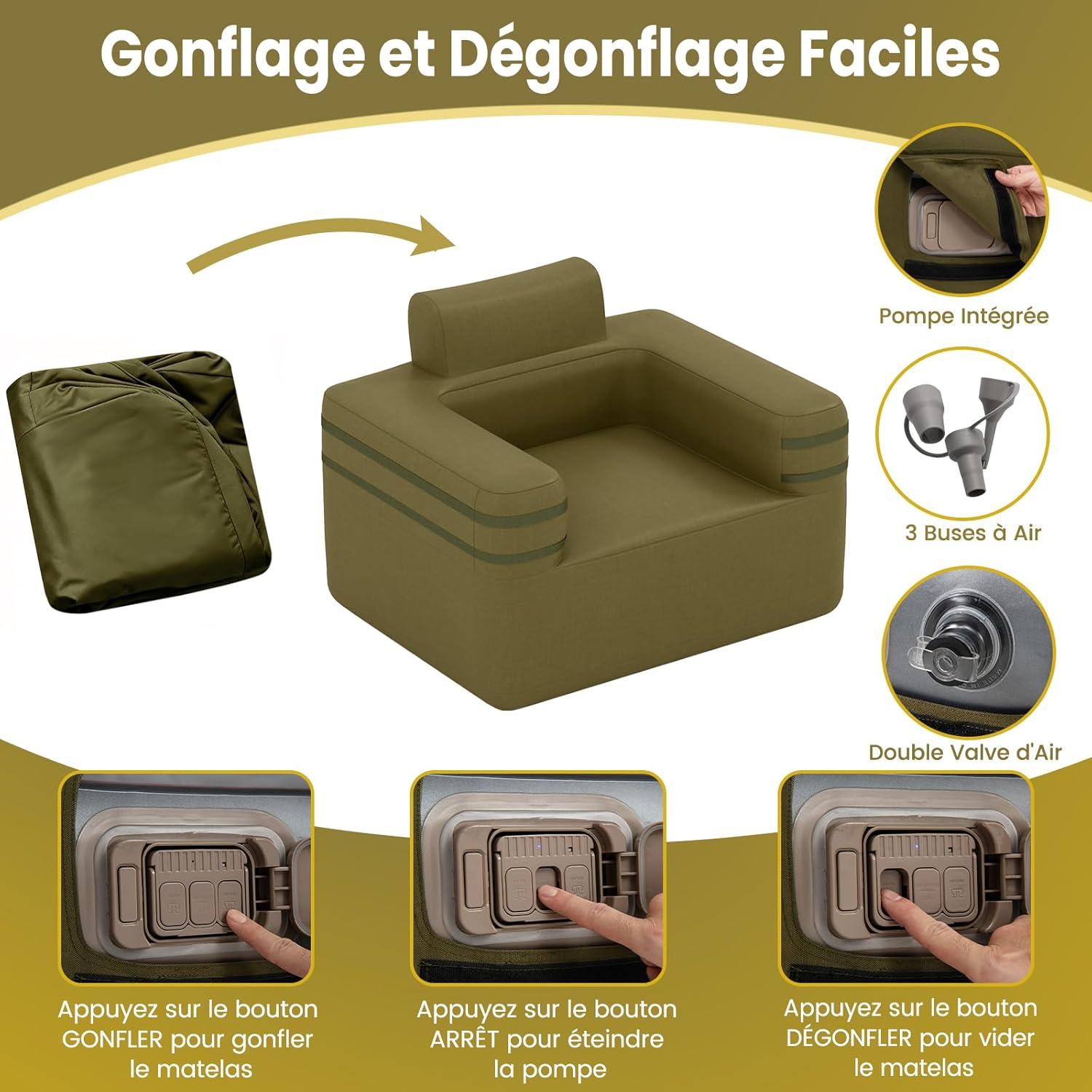 Gonflage et Dégonflage Faciles

Pompe Intégrée

3 Buses à Air

Double Valve d'Air

Appuyez sur le bouton GONFLER pour gonfler le matelas

Appuyez sur le bouton ARRÊT pour éteindre la pompe

Appuyez sur le bouton DÉGONFLER pour vider le matelas