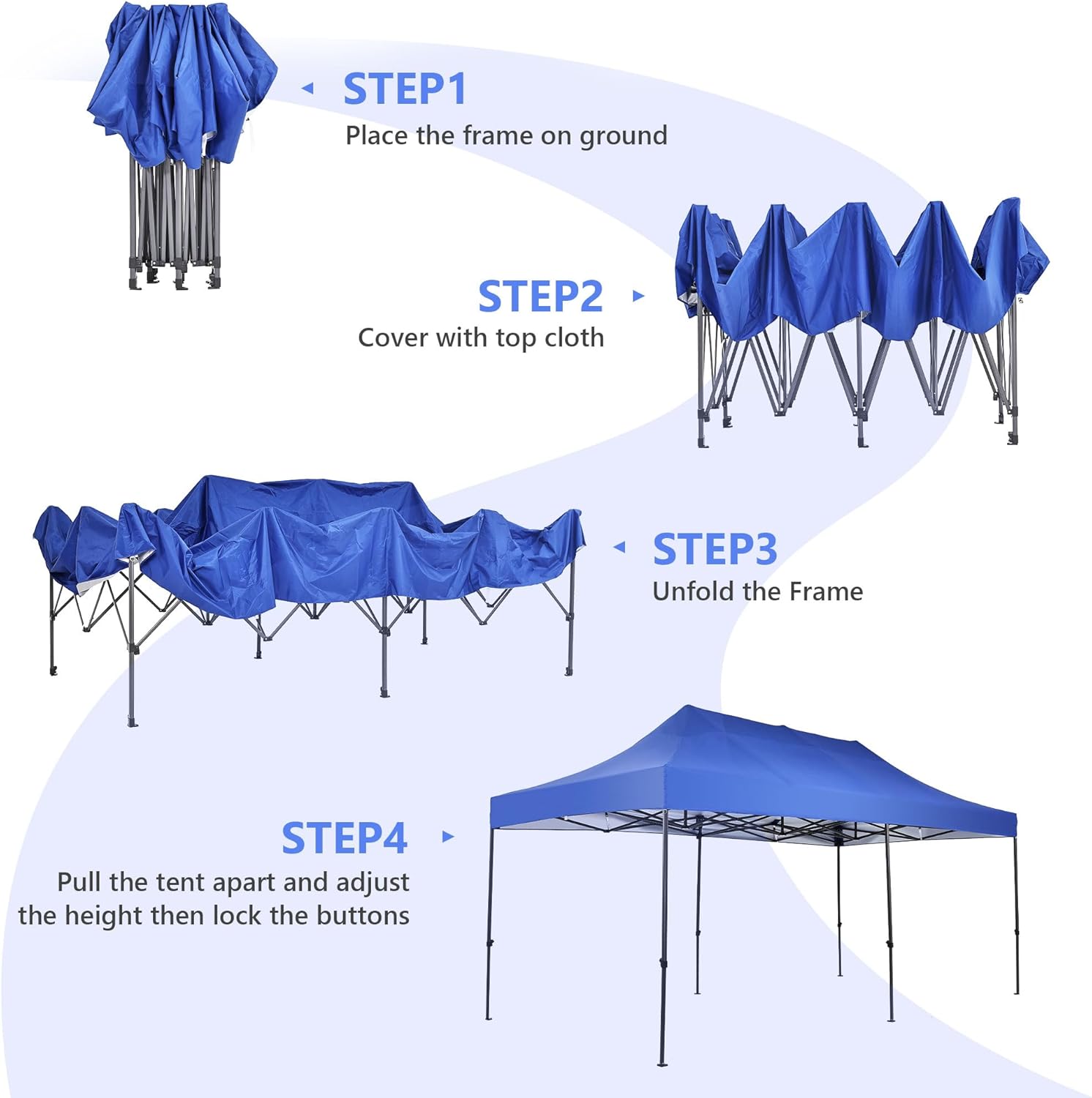 STEP1
Place the frame on ground

STEP2
Cover with top cloth

STEP3
Unfold the Frame

STEP4
Pull the tent apart and adjust the height then lock the buttons