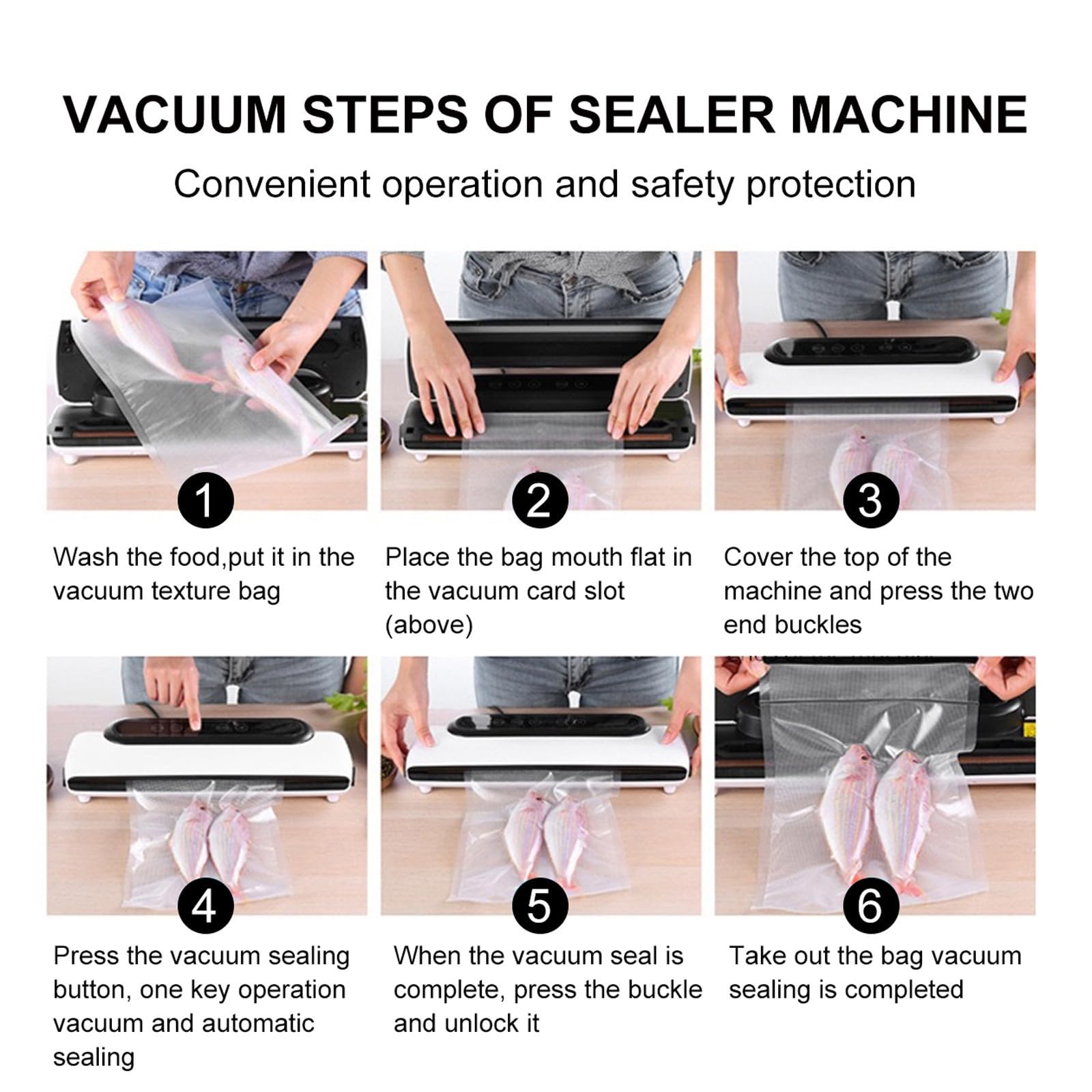 VACUUM STEPS OF SEALER MACHINE

Convenient operation and safety protection

1

Wash the food,put it in the vacuum texture bag

2

Place the bag mouth flat in the vacuum card slot (above)

3

Cover the top of the machine and press the two end buckles

4

Press the vacuum sealing button, one key operation vacuum and automatic sealing

5

When the vacuum seal is complete, press the buckle and unlock it

6

Take out the bag vacuum sealing is completed