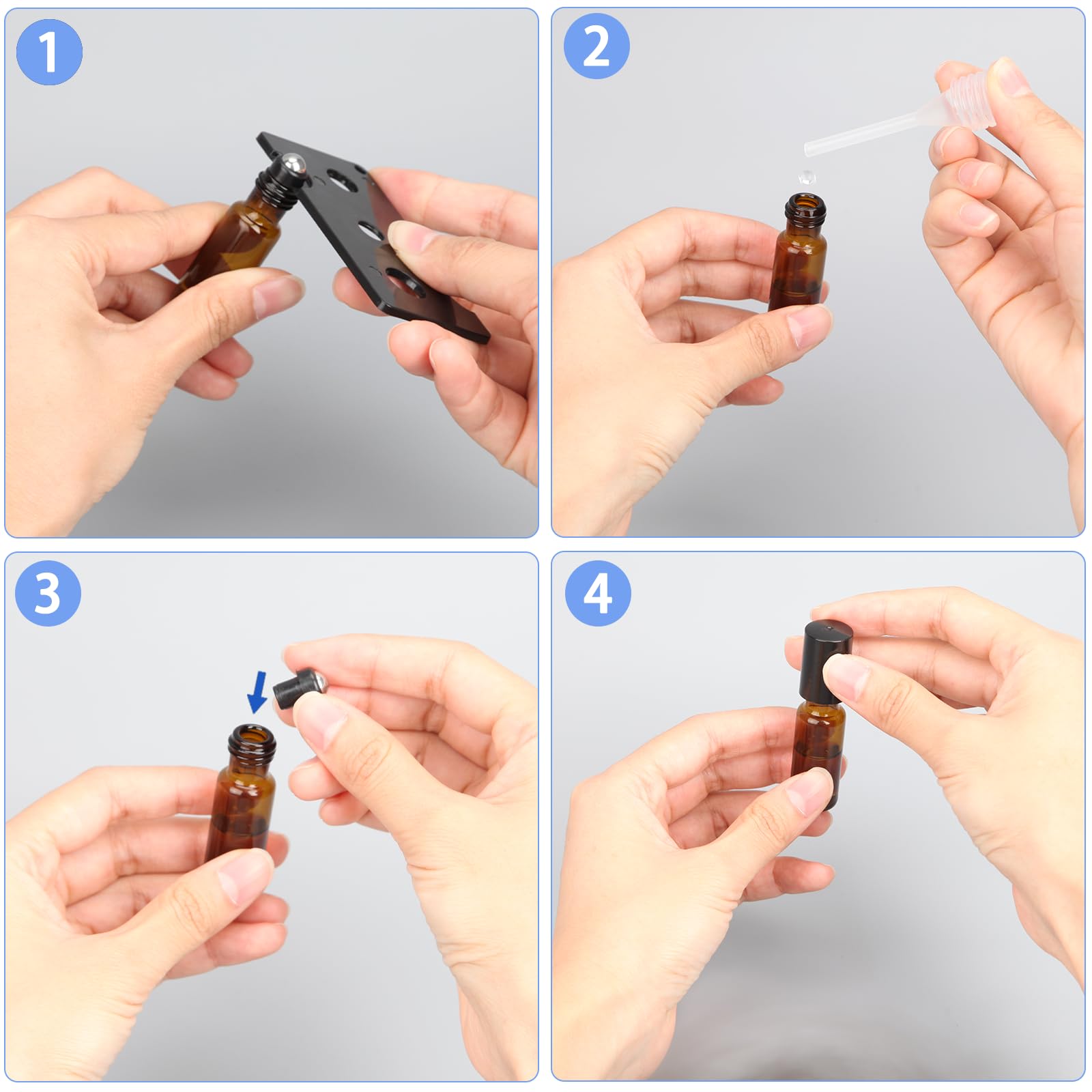 1

2

3

4