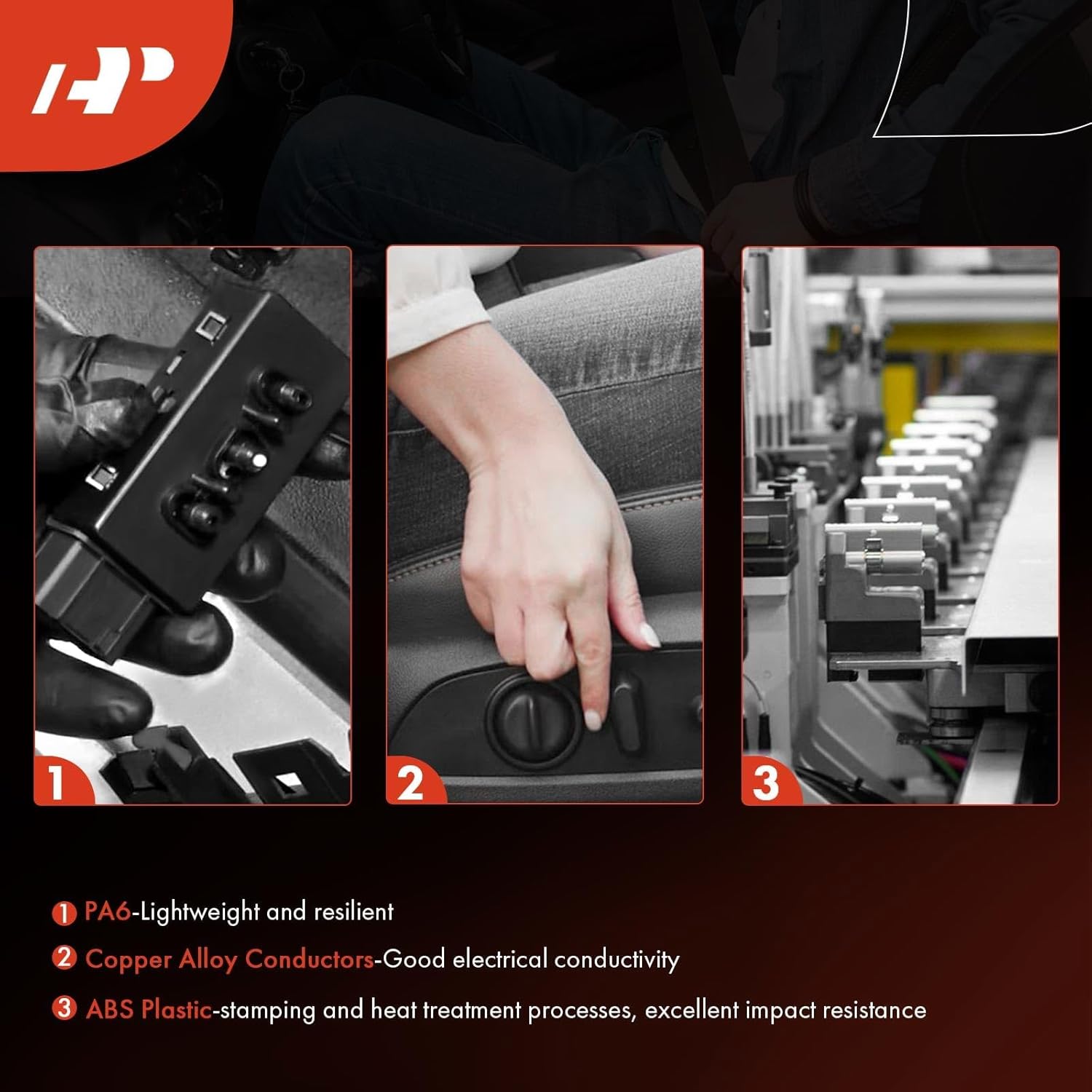 1

2

3

1 PA6-Lightweight and resilient

2 Copper Alloy Conductors-Good electrical conductivity

3 ABS Plastic-stamping and heat treatment processes, excellent impact resistance