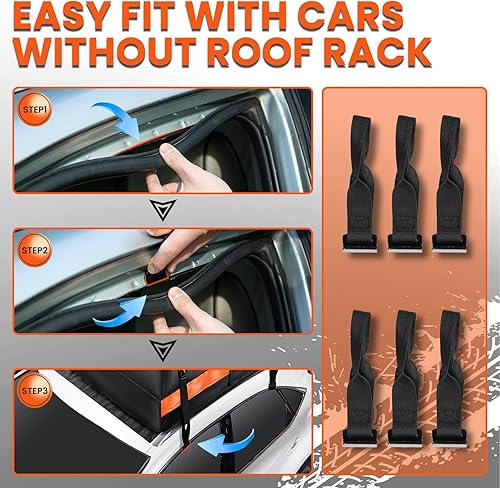 EASY FIT WITH CARS WITHOUT ROOF RACK

STEP1

STEP2

STEP3