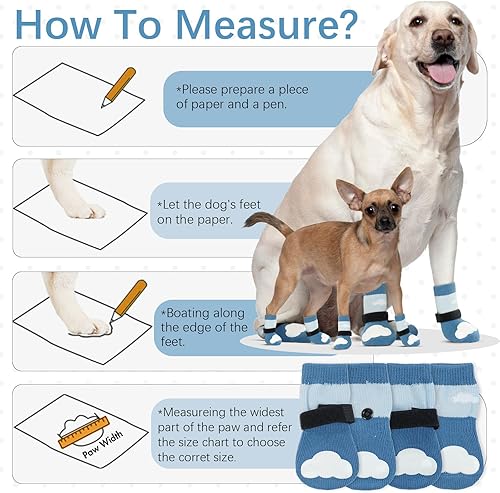 How To Measure?

*Please prepare a piece of paper and a pen.

*Let the dog's feet on the paper.

*Boating along the edge of the feet.

Paw Width

*Measureing the widest part of the paw and refer the size chart to choose the corret size.