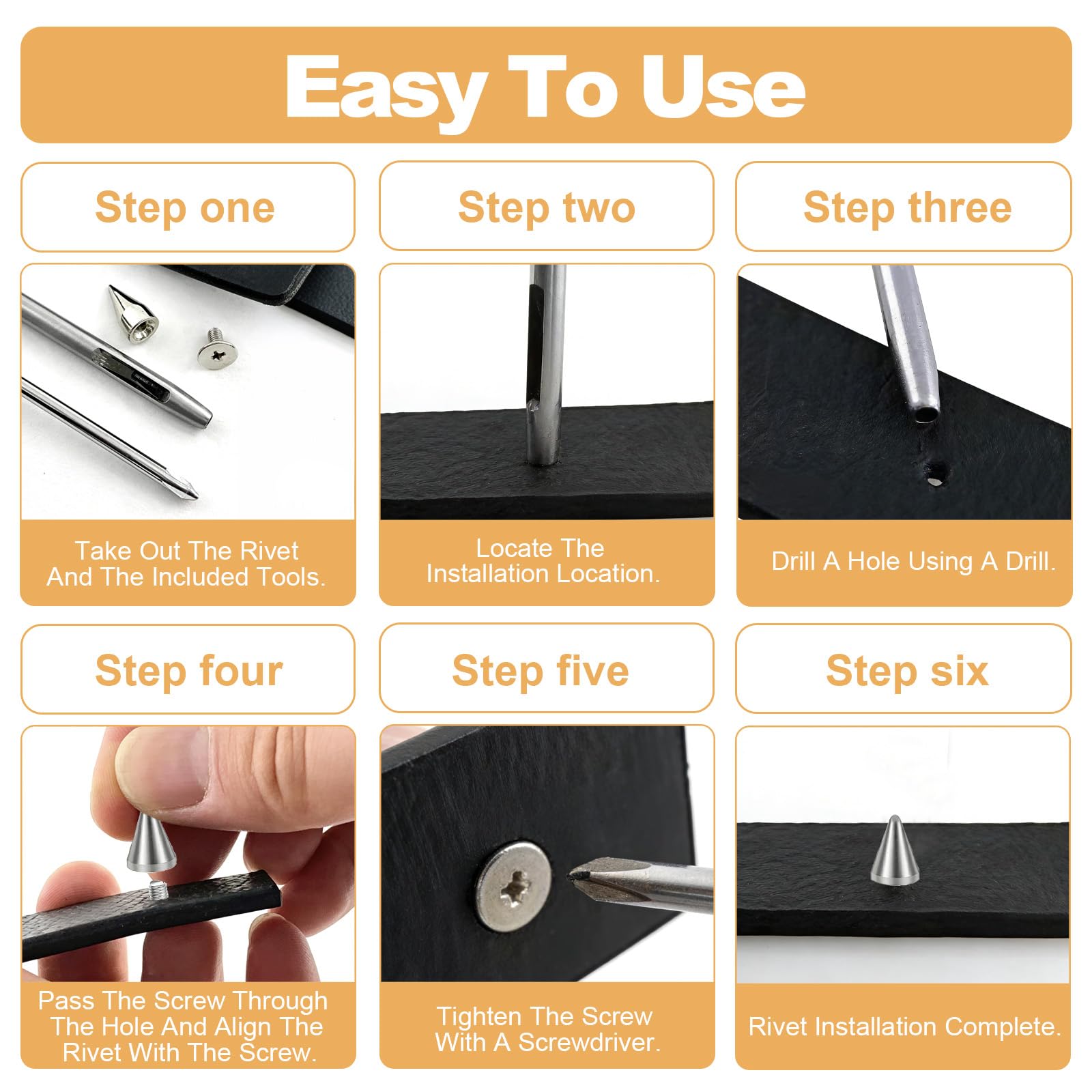 Easy To Use

Step one

Take Out The Rivet And The Included Tools.

Step two

Locate The Installation Location.

Step three

Drill A Hole Using A Drill.

Step four

Pass The Screw Through The Hole And Align The Rivet With The Screw.

Step five

Tighten The Screw With A Screwdriver.

Step six

Rivet Installation Complete.