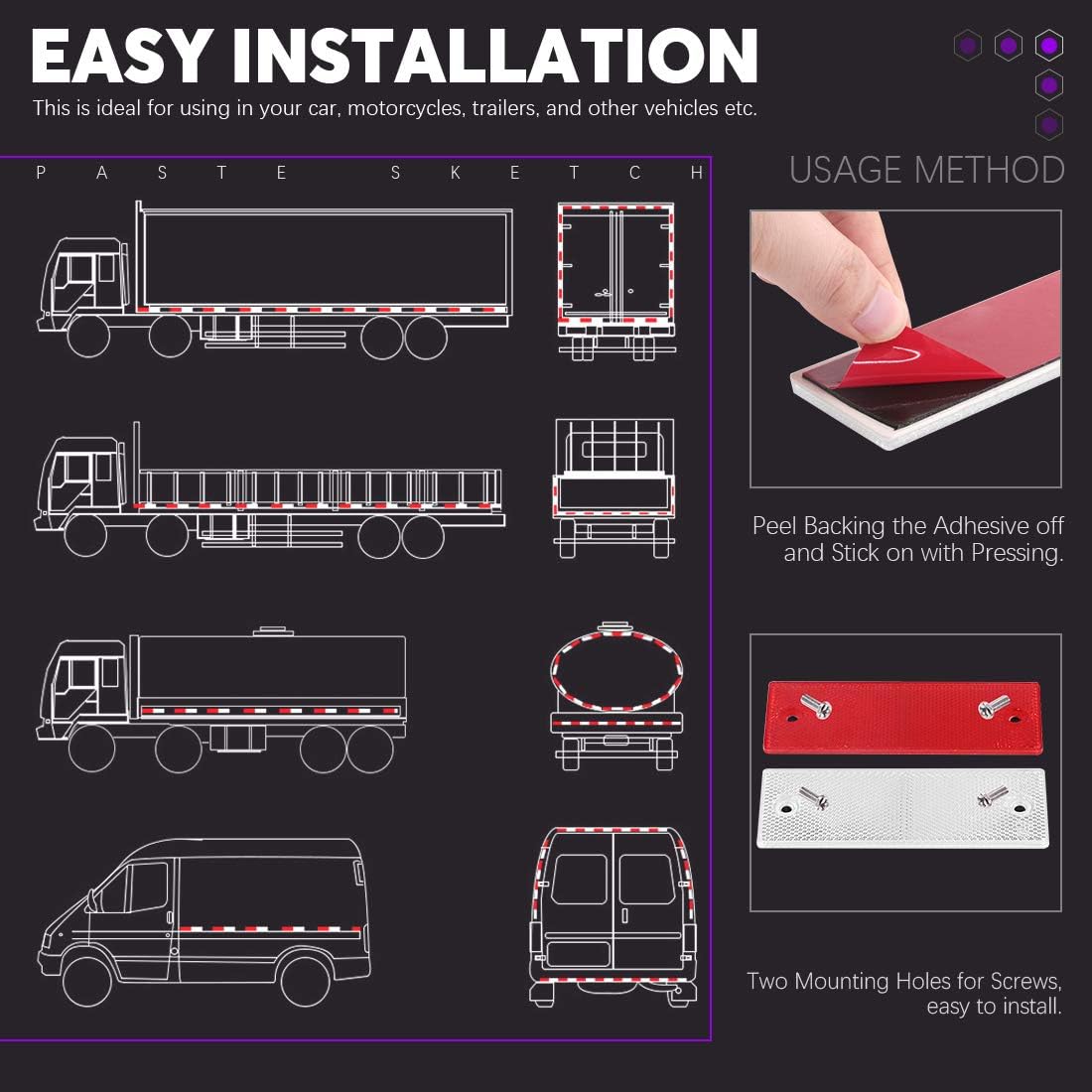 EASY INSTALLATION

This is ideal for using in your car, motorcycles, trailers, and other vehicles etc.

PASTE SKETCH

USAGE METHOD

Peel Backing the Adhesive off and Stick on with Pressing.

Two Mounting Holes for Screws, easy to install.