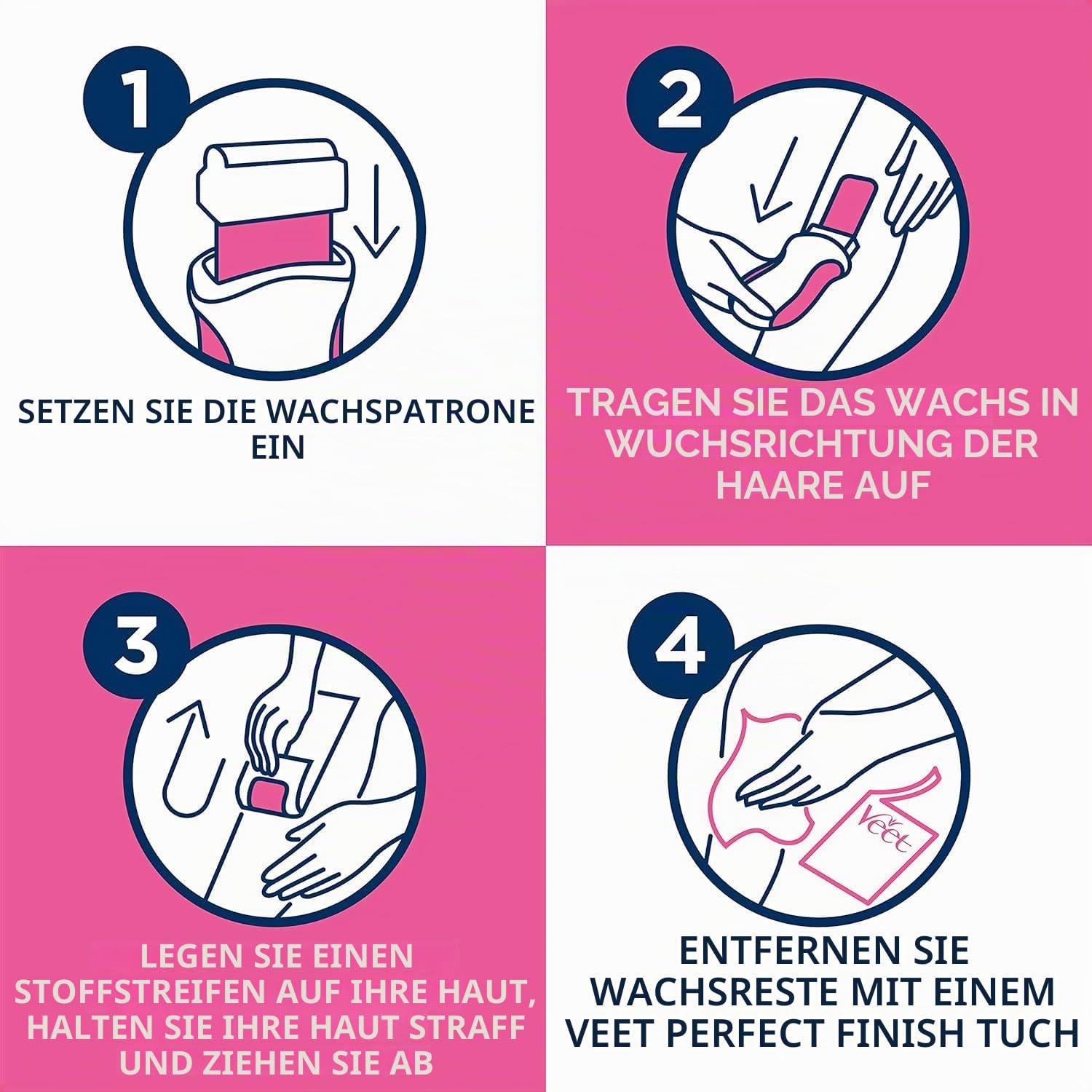 1

SETZEN SIE DIE WACHSPATRONE EIN

2

TRAGEN SIE DAS WACHS IN WUCHSRICHTUNG DER HAARE AUF

3

LEGEN SIE EINEN STOFFSTREIFEN AUF IHRE HAUT, HALTEN SIE IHRE HAUT STRAFF UND ZIEHEN SIE AB

4

Veet

ENTFERNEN SIE WACHSRESTE MIT EINEM VEET PERFECT FINISH TUCH