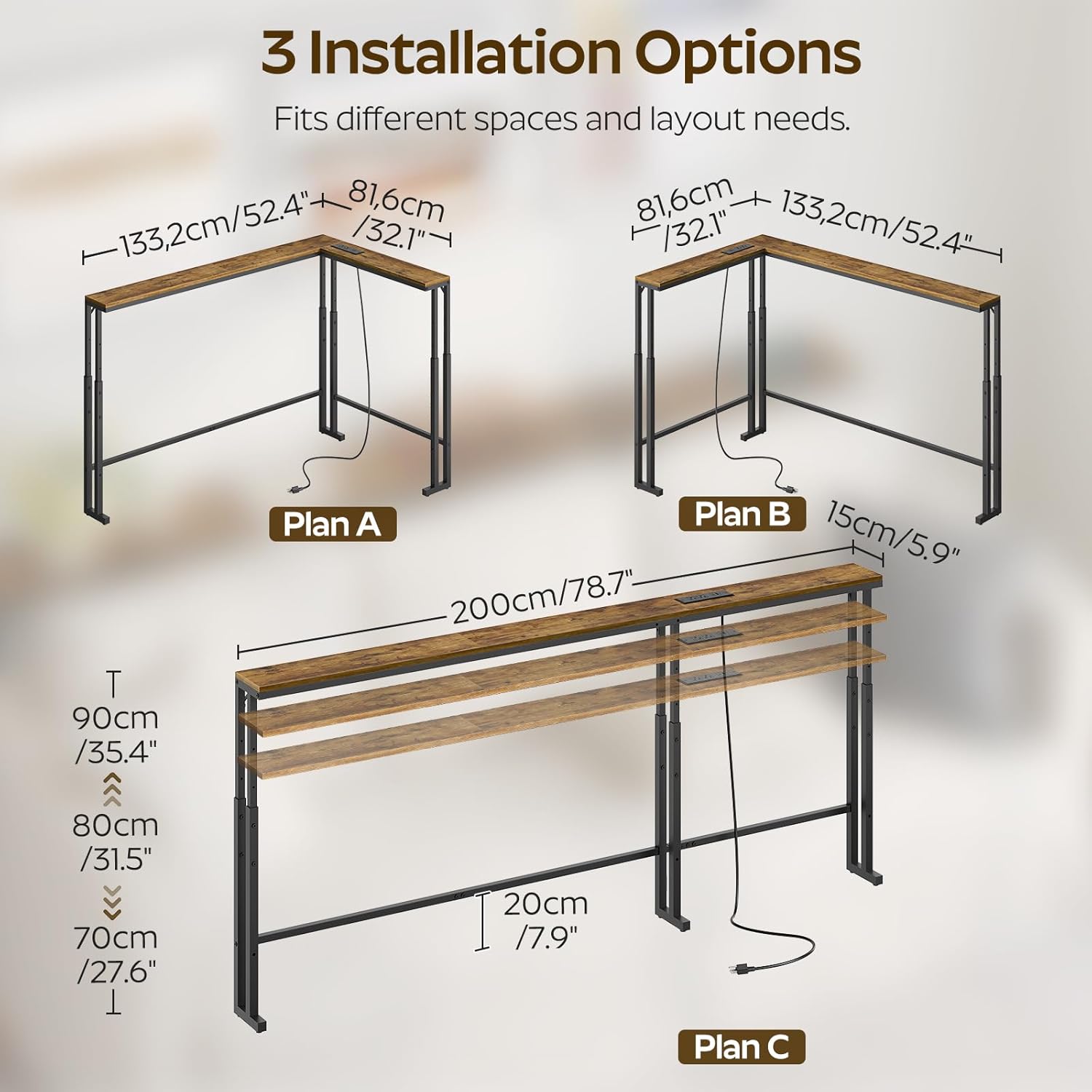 3 Installation Options

Fits different spaces and layout needs.

133,2cm/52.4"

81,6cm /32.1"

Plan A

81,6cm /32.1"

133,2cm/52.4"

Plan B

15cm/5.9"

200cm/78.7"

90cm /35.4"

80cm /31.5"

70cm /27.6"

20cm /7.9"

Plan C