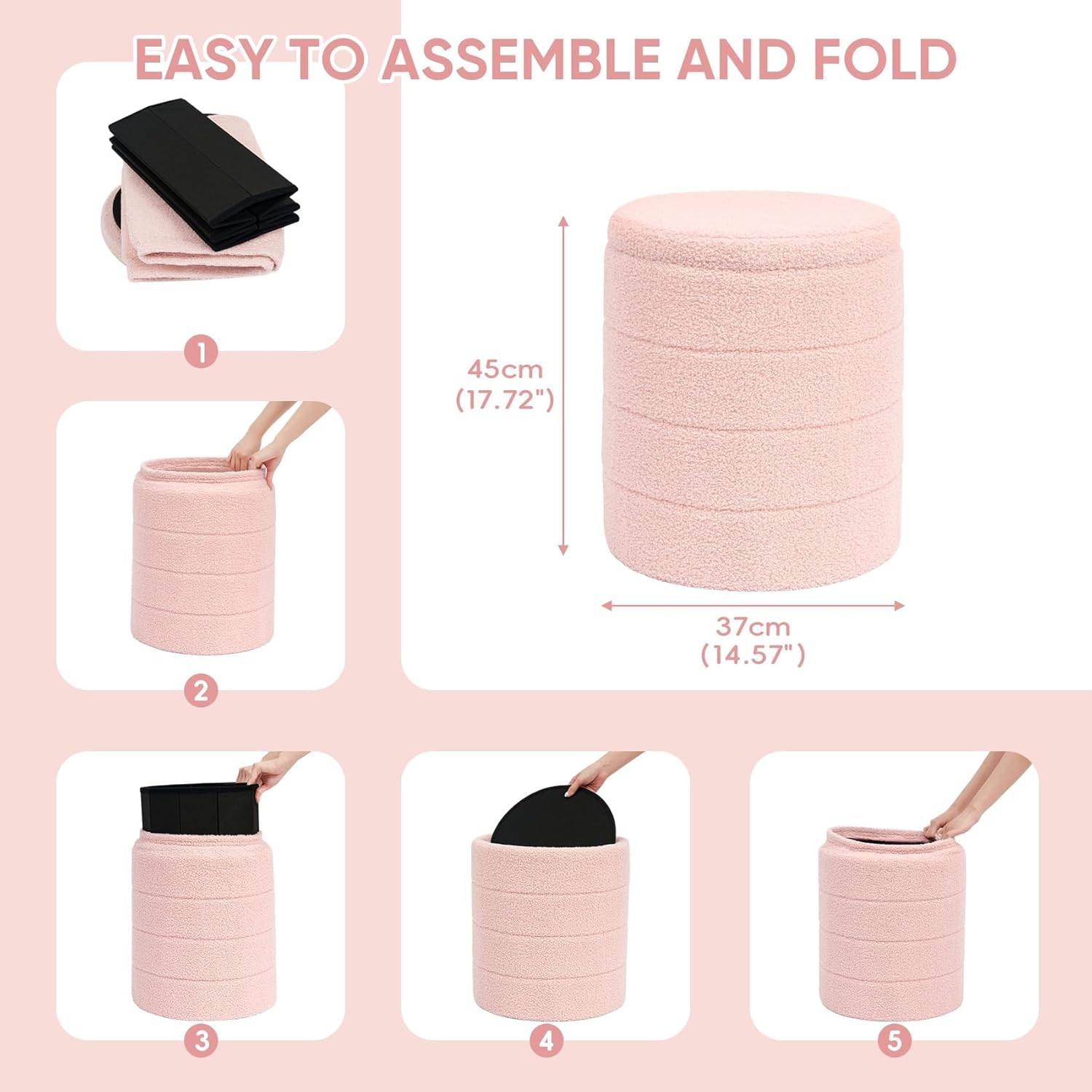 EASY TO ASSEMBLE AND FOLD

1

2

45cm
(17.72")

37cm
(14.57")

3

4

5