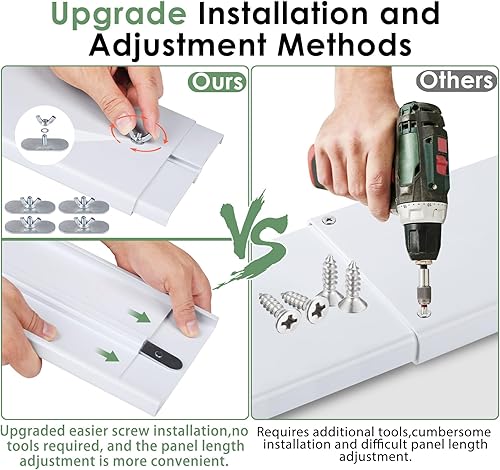 Upgrade Installation and Adjustment Methods

Ours

Others

VS

Upgraded easier screw installation,no tools required, and the panel length adjustment is more convenient.

Requires additional tools,cumbersome installation and difficult panel length adjustment.