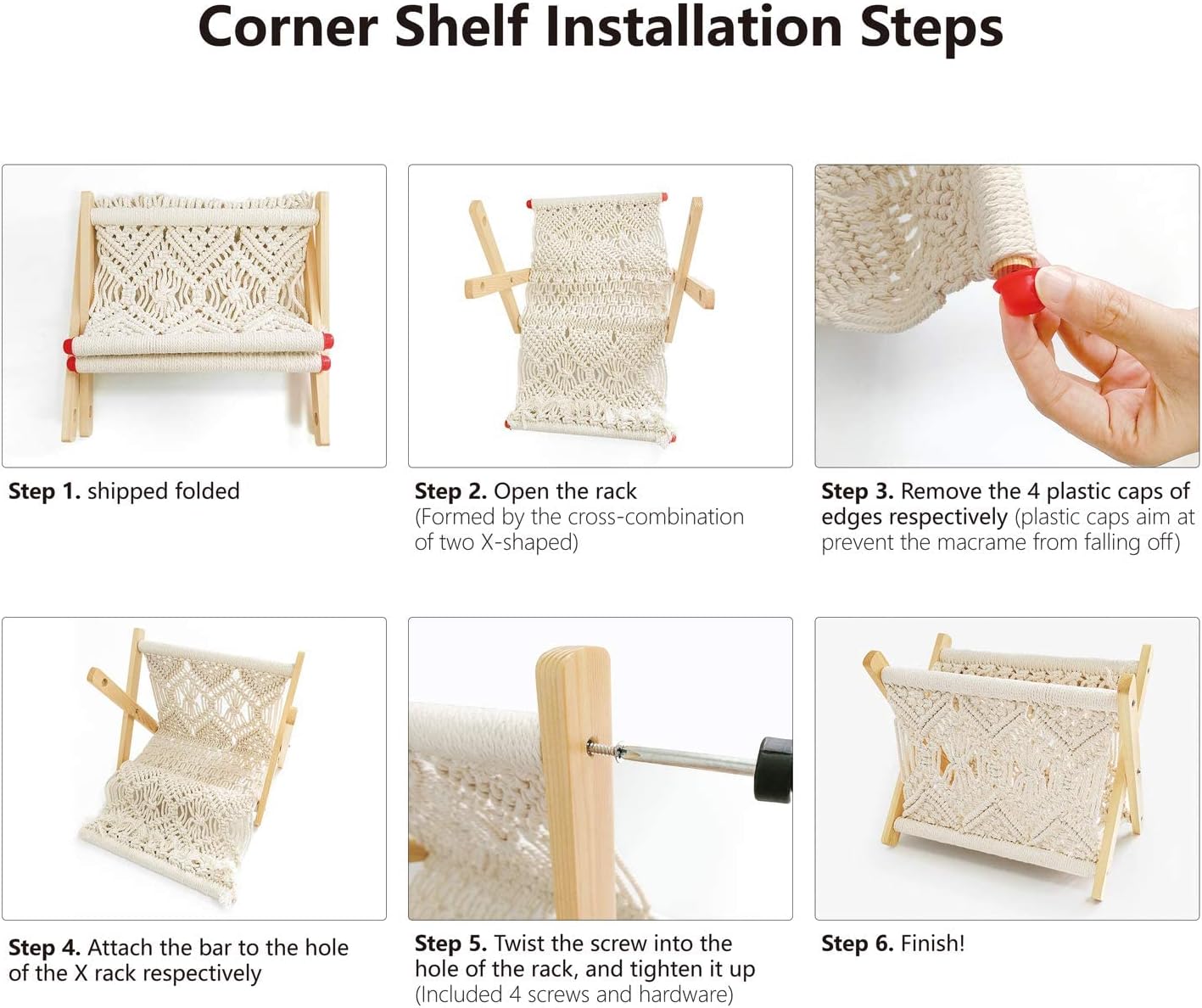 Corner Shelf Installation Steps

Step 1. shipped folded

Step 2. Open the rack (Formed by the cross-combination of two X-shaped)

Step 3. Remove the 4 plastic caps of edges respectively (plastic caps aim at prevent the macrame from falling off)

Step 4. Attach the bar to the hole of the X rack respectively

Step 5. Twist the screw into the hole of the rack, and tighten it up (Included 4 screws and hardware)

Step 6. Finish!