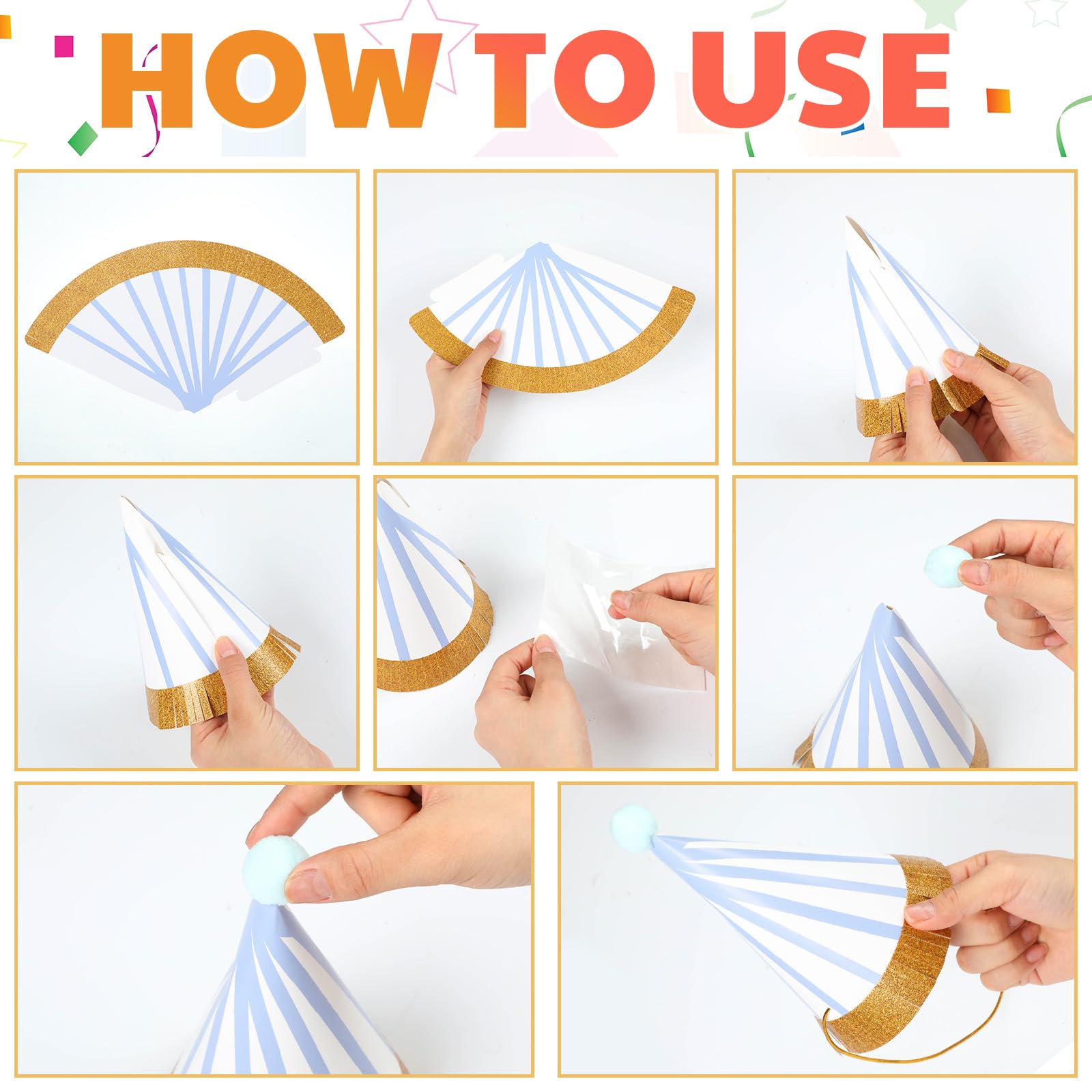 HOW TO USE