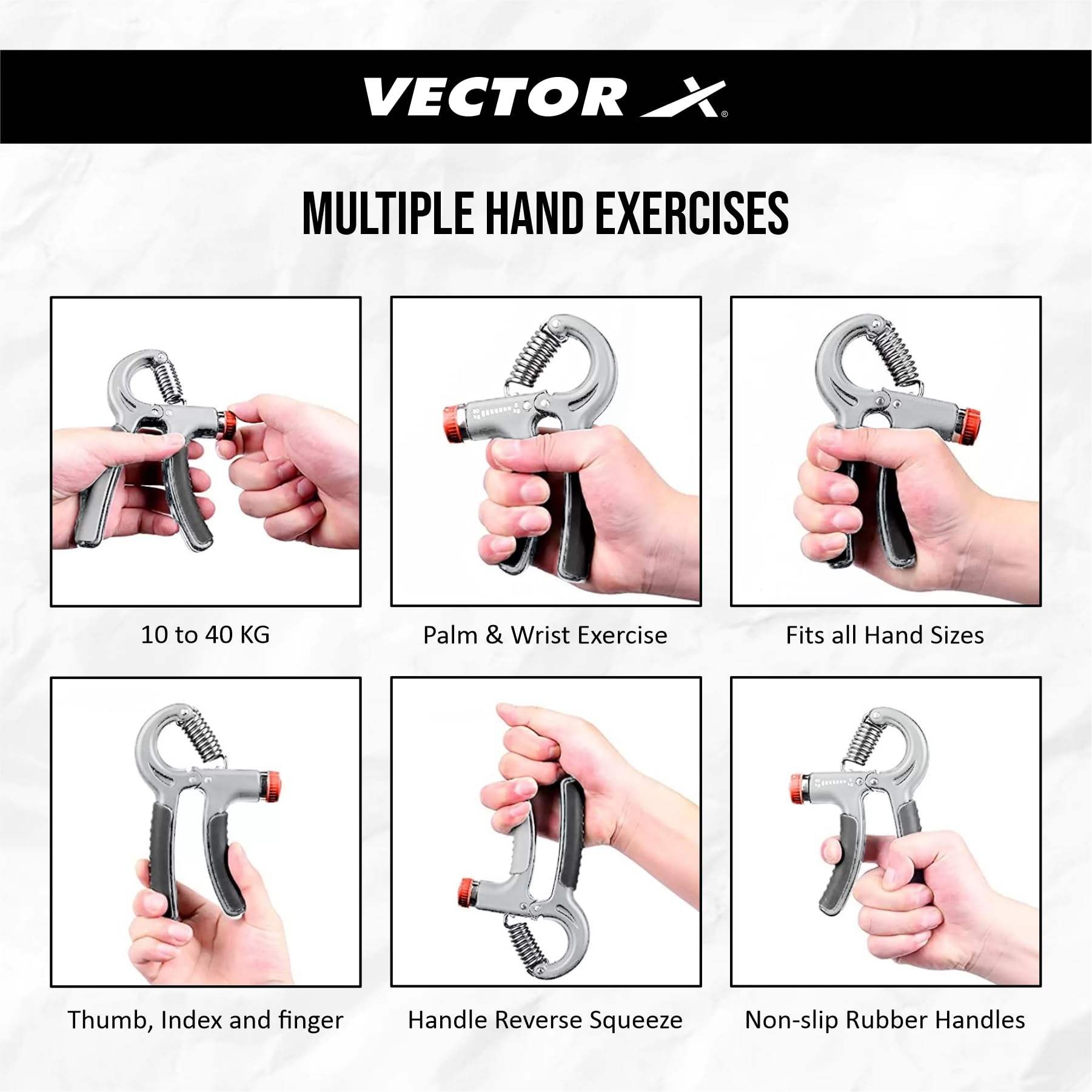 VECTOR X®

MULTIPLE HAND EXERCISES

10 to 40 KG

Palm & Wrist Exercise

Fits all Hand Sizes

Thumb, Index and finger

Handle Reverse Squeeze

Non-slip Rubber Handles