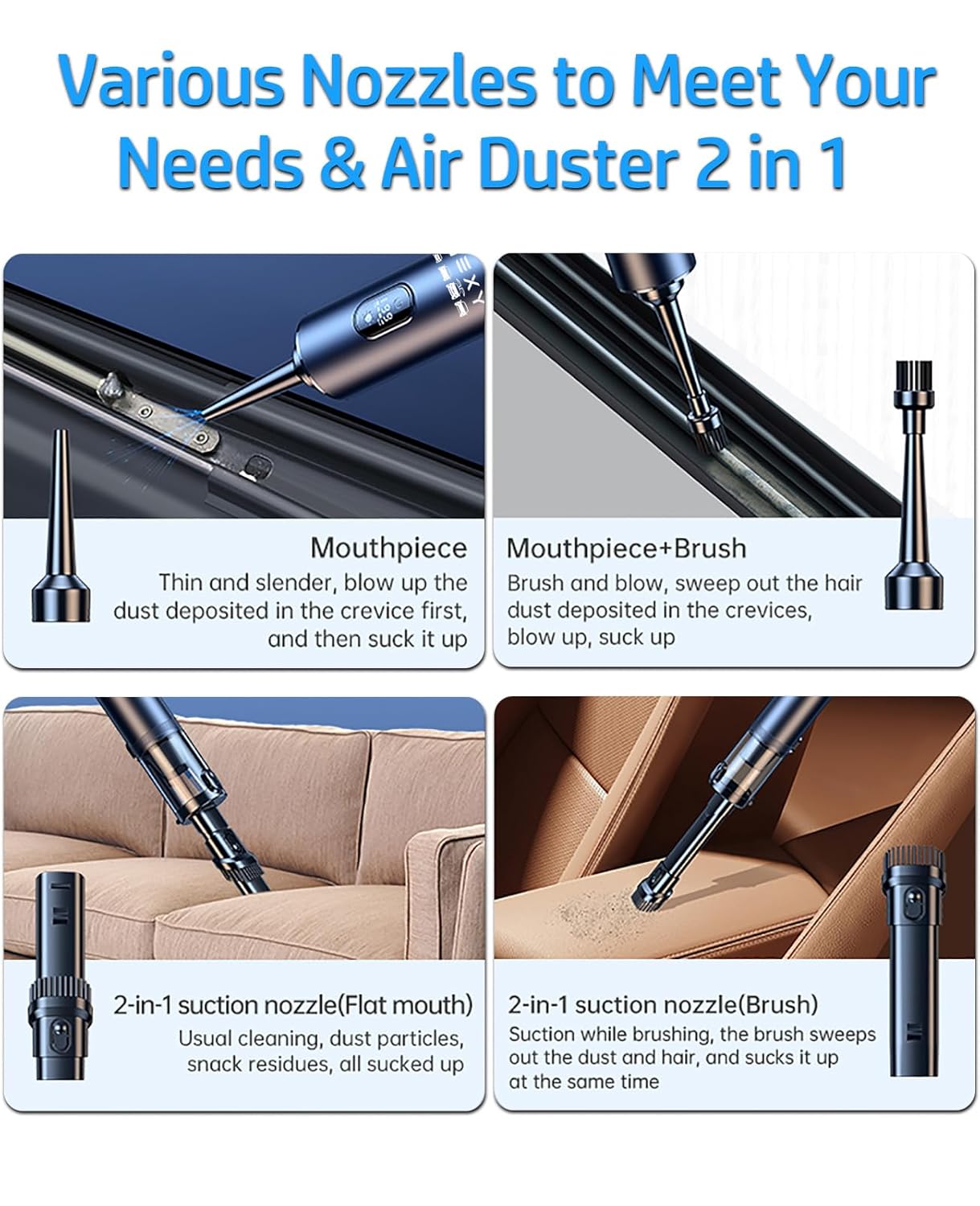 Various Nozzles to Meet Your Needs & Air Duster 2 in 1

Mouthpiece
Thin and slender, blow up the dust deposited in the crevice first, and then suck it up

Mouthpiece+Brush
Brush and blow, sweep out the hair dust deposited in the crevices, blow up, suck up

2-in-1 suction nozzle(Flat mouth)
Usual cleaning, dust particles, snack residues, all sucked up

2-in-1 suction nozzle(Brush)
Suction while brushing, the brush sweeps out the dust and hair, and sucks it up at the same time