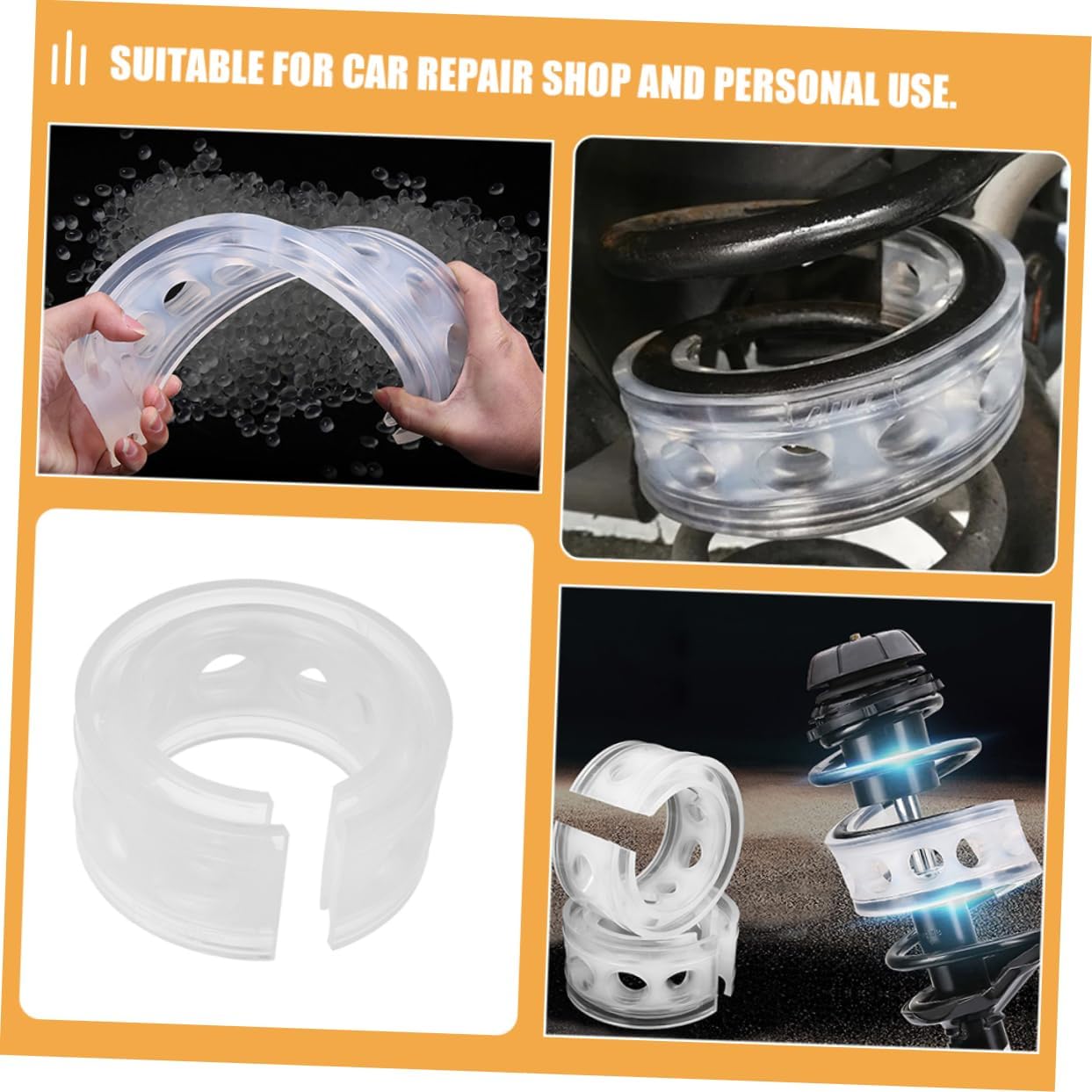 SUITABLE FOR CAR REPAIR SHOP AND PERSONAL USE.