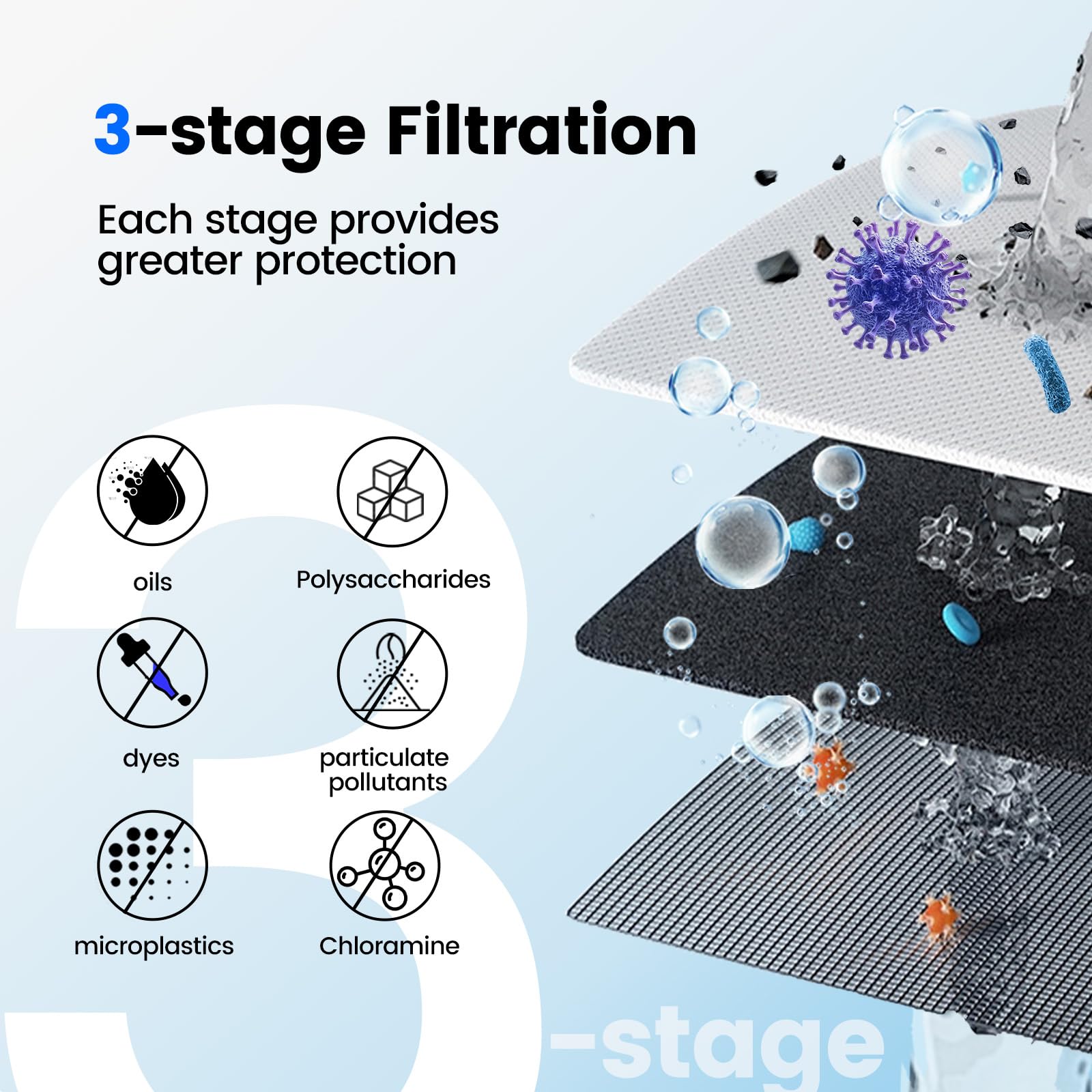 3-stage Filtration

Each stage provides greater protection

oils

Polysaccharides

dyes

particulate pollutants

microplastics

Chloramine

3-stage