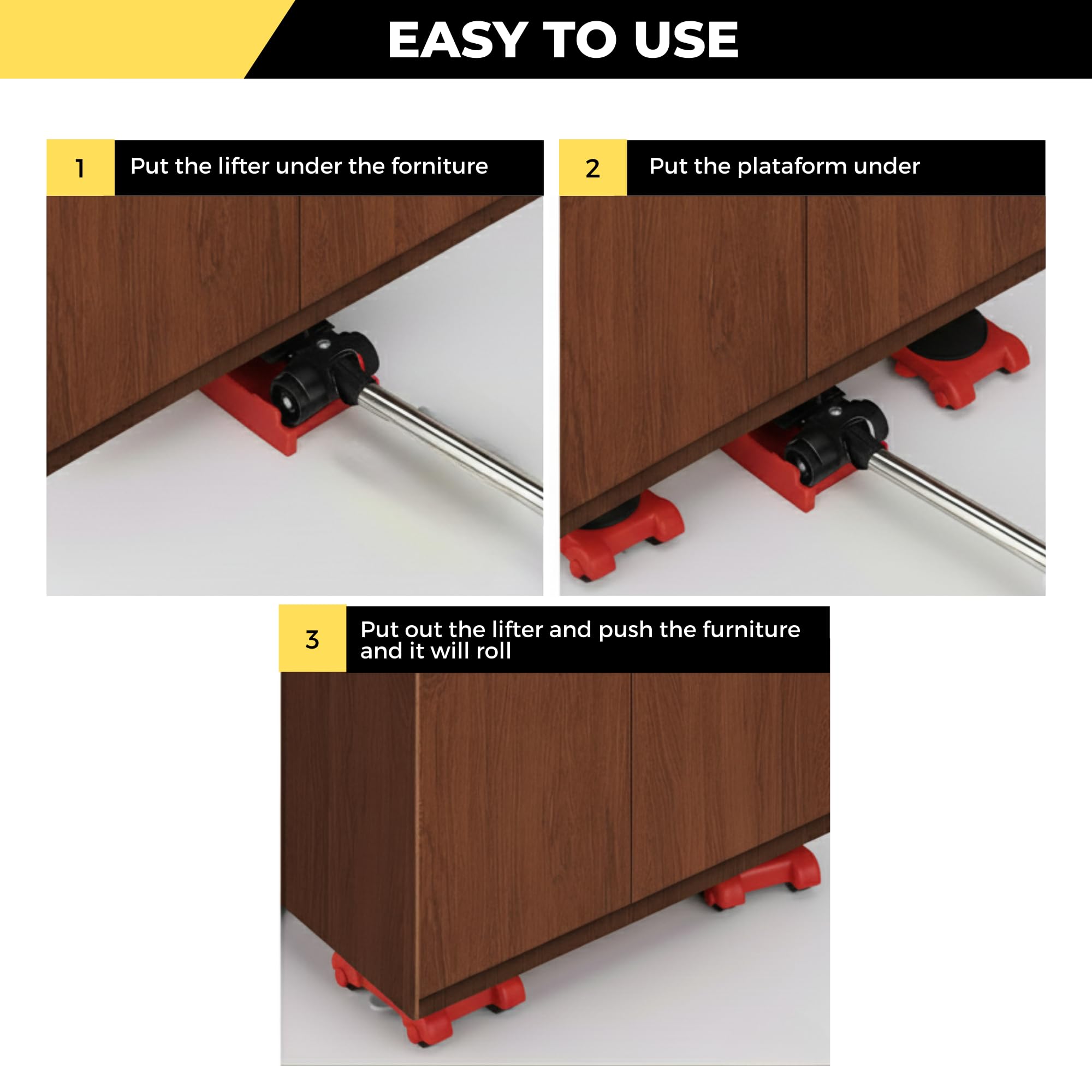 EASY TO USE

1

Put the lifter under the forniture

2

Put the plataform under

3

Put out the lifter and push the furniture and it will roll