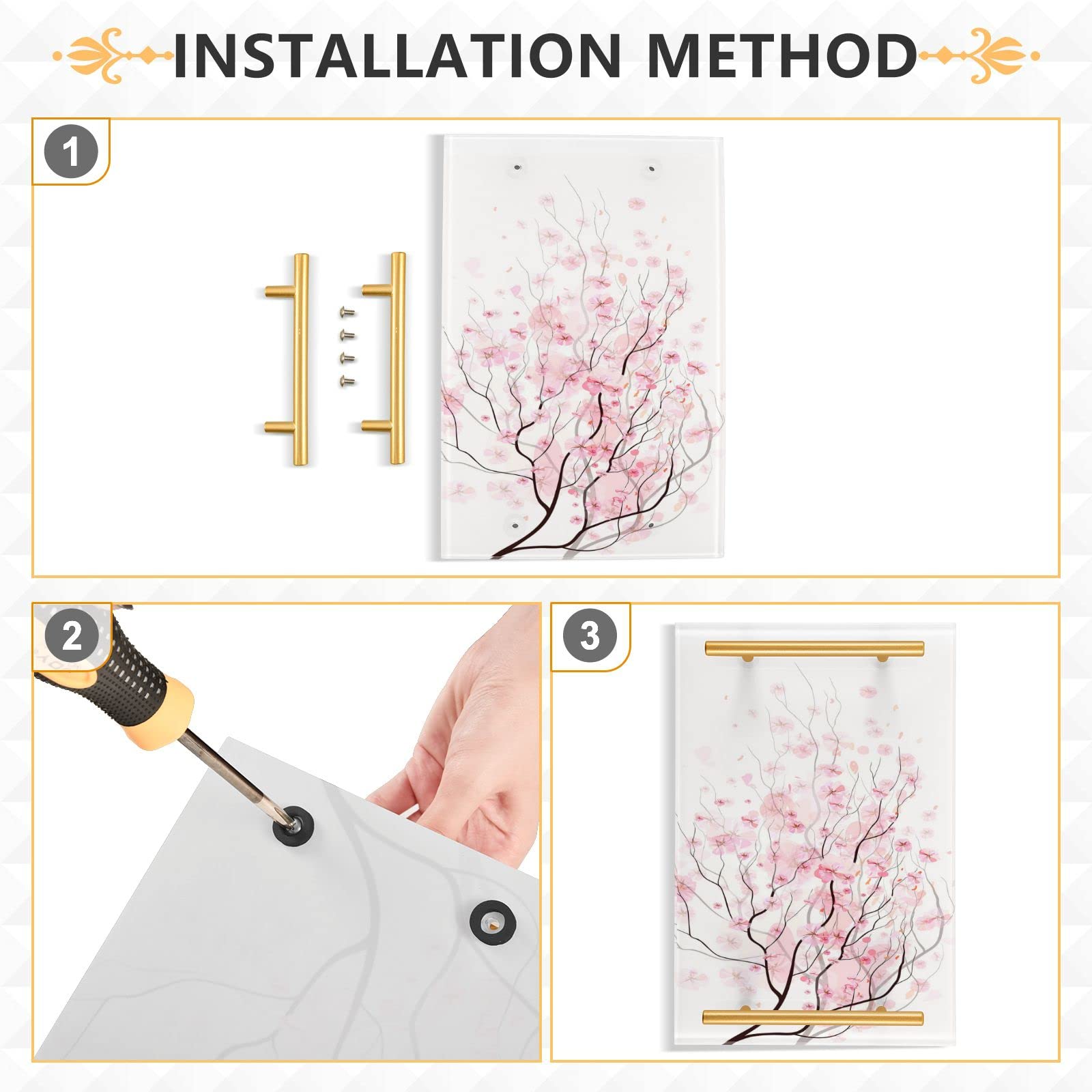 INSTALLATION METHOD

1

2

3