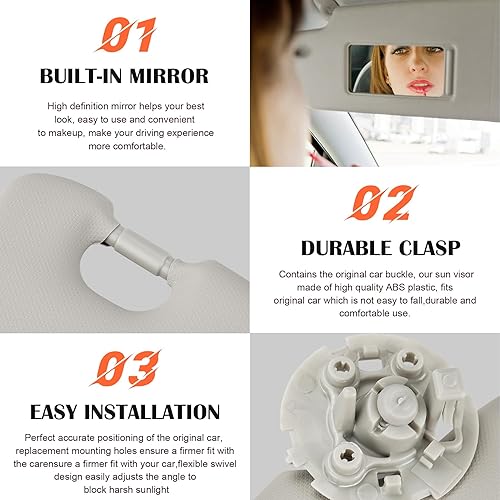 01

BUILT-IN MIRROR

High definition mirror helps your best look, easy to use and convenient to makeup, make your driving experience more comfortable.

02

DURABLE CLASP

Contains the original car buckle, our sun visor made of high quality ABS plastic, fits original car which is not easy to fall,durable and comfortable use.

03

EASY INSTALLATION

Perfect accurate positioning of the original car, replacement mounting holes ensure a firmer fit with the carensure a firmer fit with your car,flexible swivel design easily adjusts the angle to block harsh sunlight