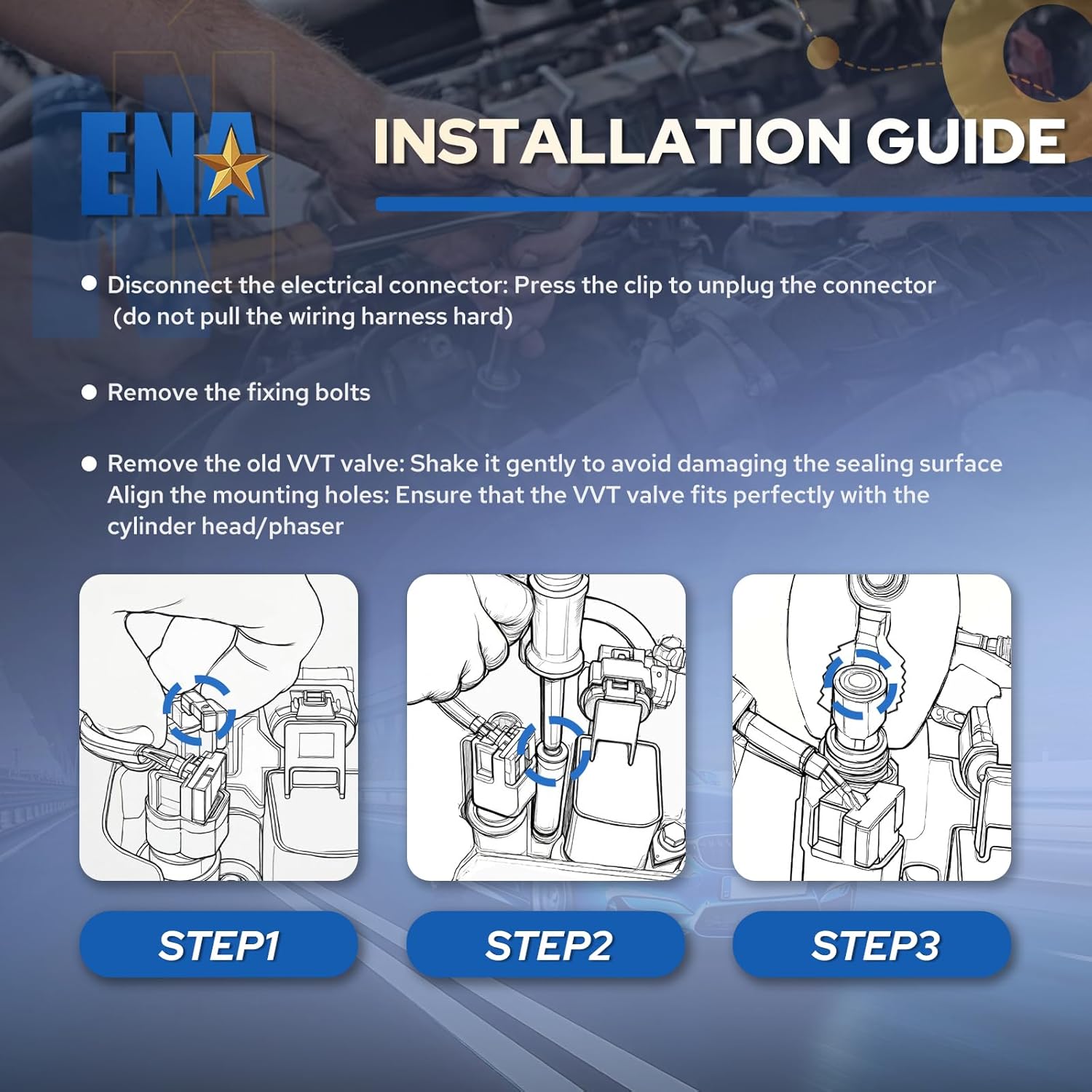 ENA

INSTALLATION GUIDE

● Disconnect the electrical connector: Press the clip to unplug the connector (do not pull the wiring harness hard)

● Remove the fixing bolts

● Remove the old VVT valve: Shake it gently to avoid damaging the sealing surface Align the mounting holes: Ensure that the VVT valve fits perfectly with the cylinder head/phaser

STEP1

STEP2

STEP3