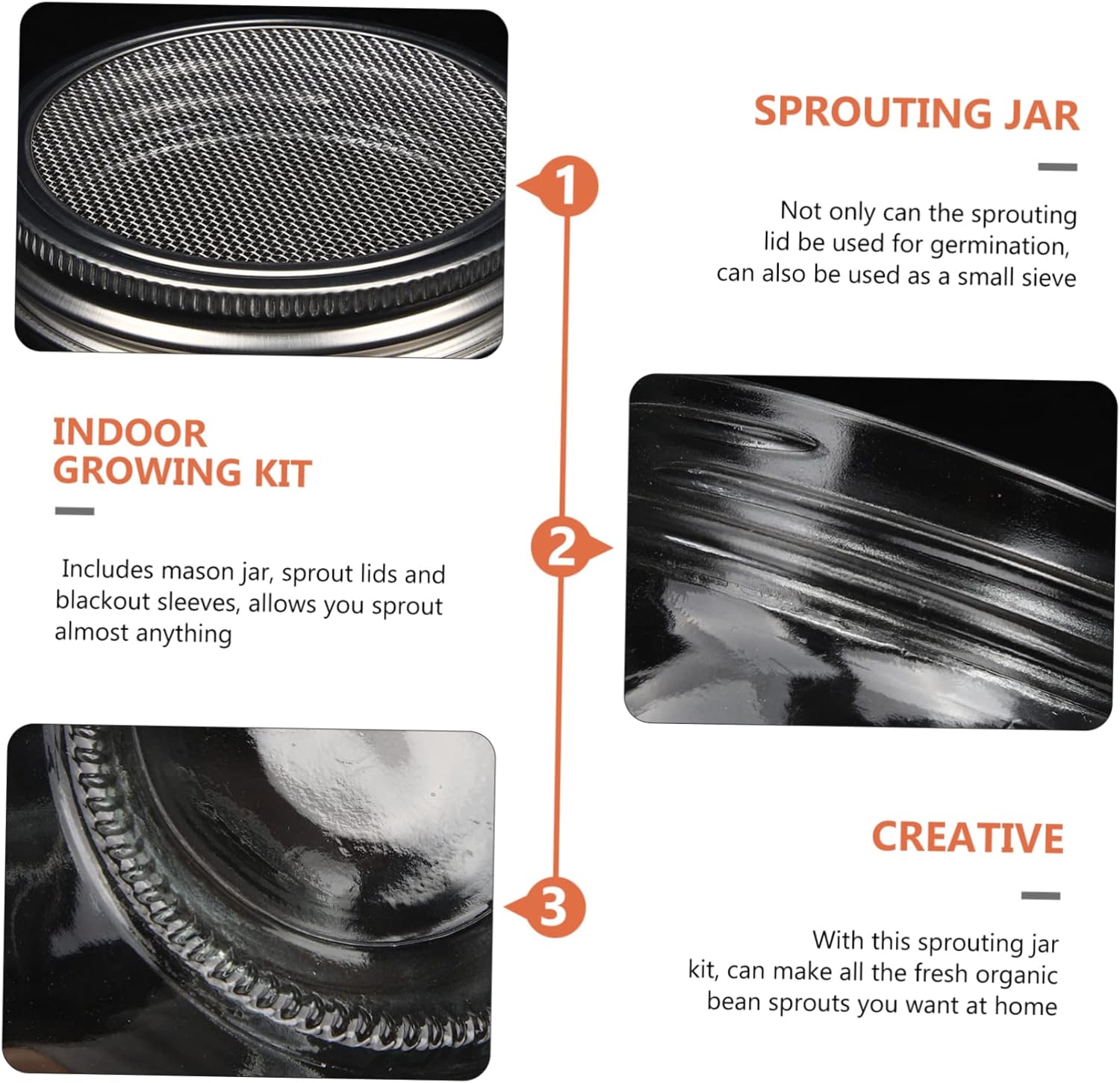 1

SPROUTING JAR

Not only can the sprouting lid be used for germination, can also be used as a small sieve

INDOOR GROWING KIT

Includes mason jar, sprout lids and blackout sleeves, allows you sprout almost anything

2

3

CREATIVE

With this sprouting jar kit, can make all the fresh organic bean sprouts you want at home