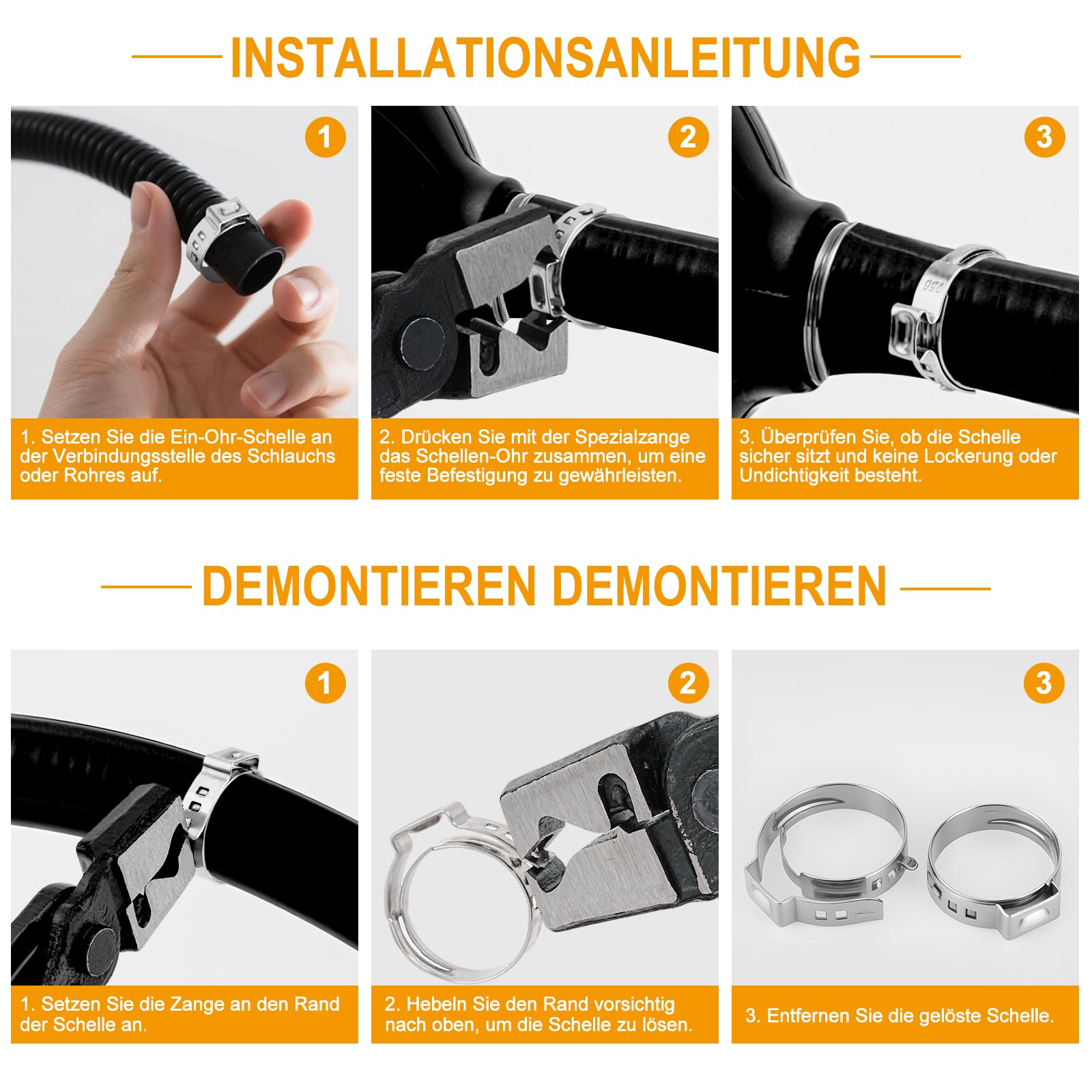 INSTALLATIONSANLEITUNG

1

1. Setzen Sie die Ein-Ohr-Schelle an der Verbindungsstelle des Schlauchs oder Rohres auf.

2

2. Drücken Sie mit der Spezialzange das Schellen-Ohr zusammen, um eine feste Befestigung zu gewährleisten.

3

256

3. Überprüfen Sie, ob die Schelle sicher sitzt und keine Lockerung oder Undichtigkeit besteht.

DEMONTIEREN DEMONTIEREN

1

1. Setzen Sie die Zange an den Rand der Schelle an.

2

2. Hebeln Sie den Rand vorsichtig nach oben, um die Schelle zu lösen.

3

3. Entfernen Sie die gelöste Schelle.