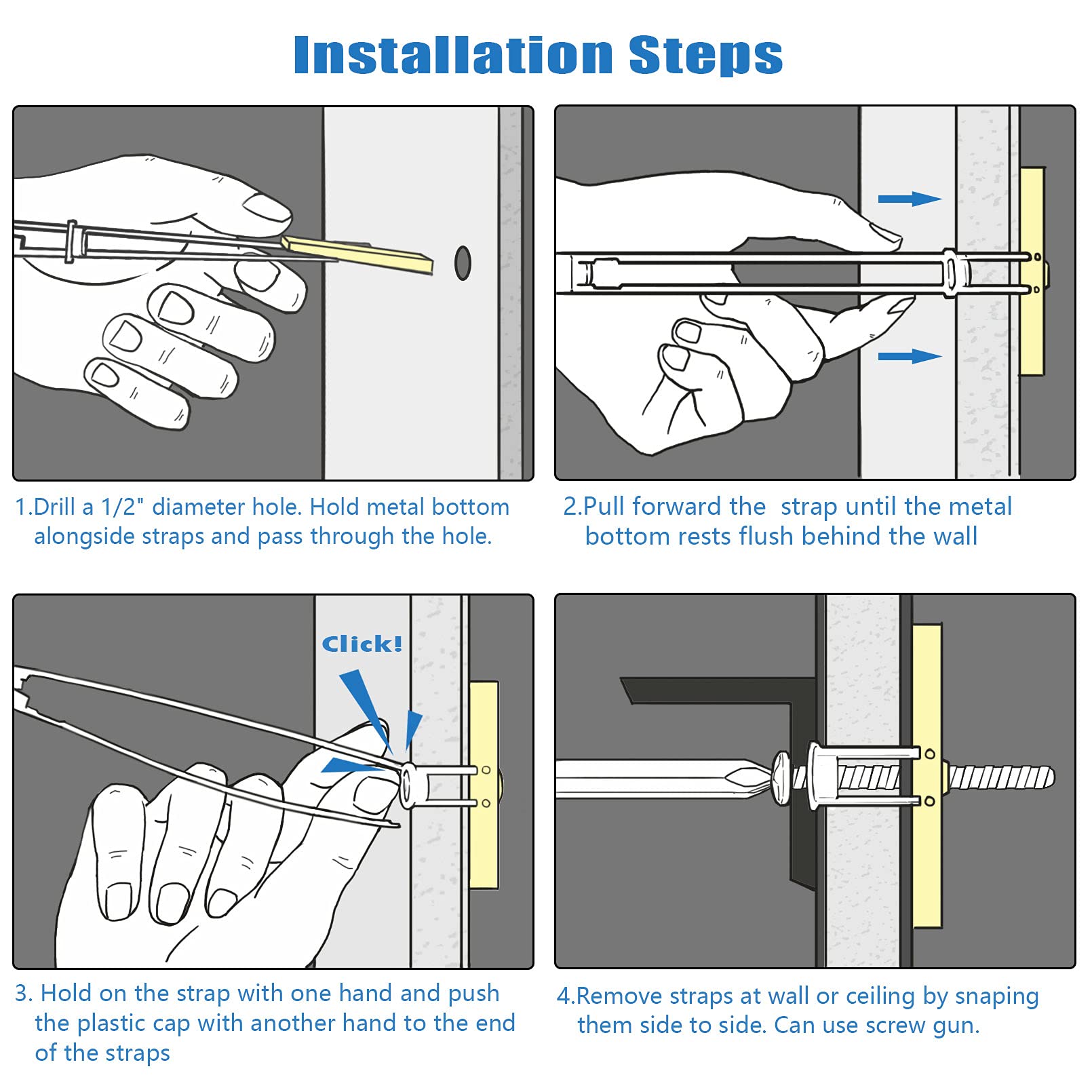 Installation Steps

1.Drill a 1/2" diameter hole. Hold metal bottom alongside straps and pass through the hole.

2.Pull forward the strap until the metal bottom rests flush behind the wall

Click!

3. Hold on the strap with one hand and push the plastic cap with another hand to the end of the straps

4.Remove straps at wall or ceiling by snaping them side to side. Can use screw gun.