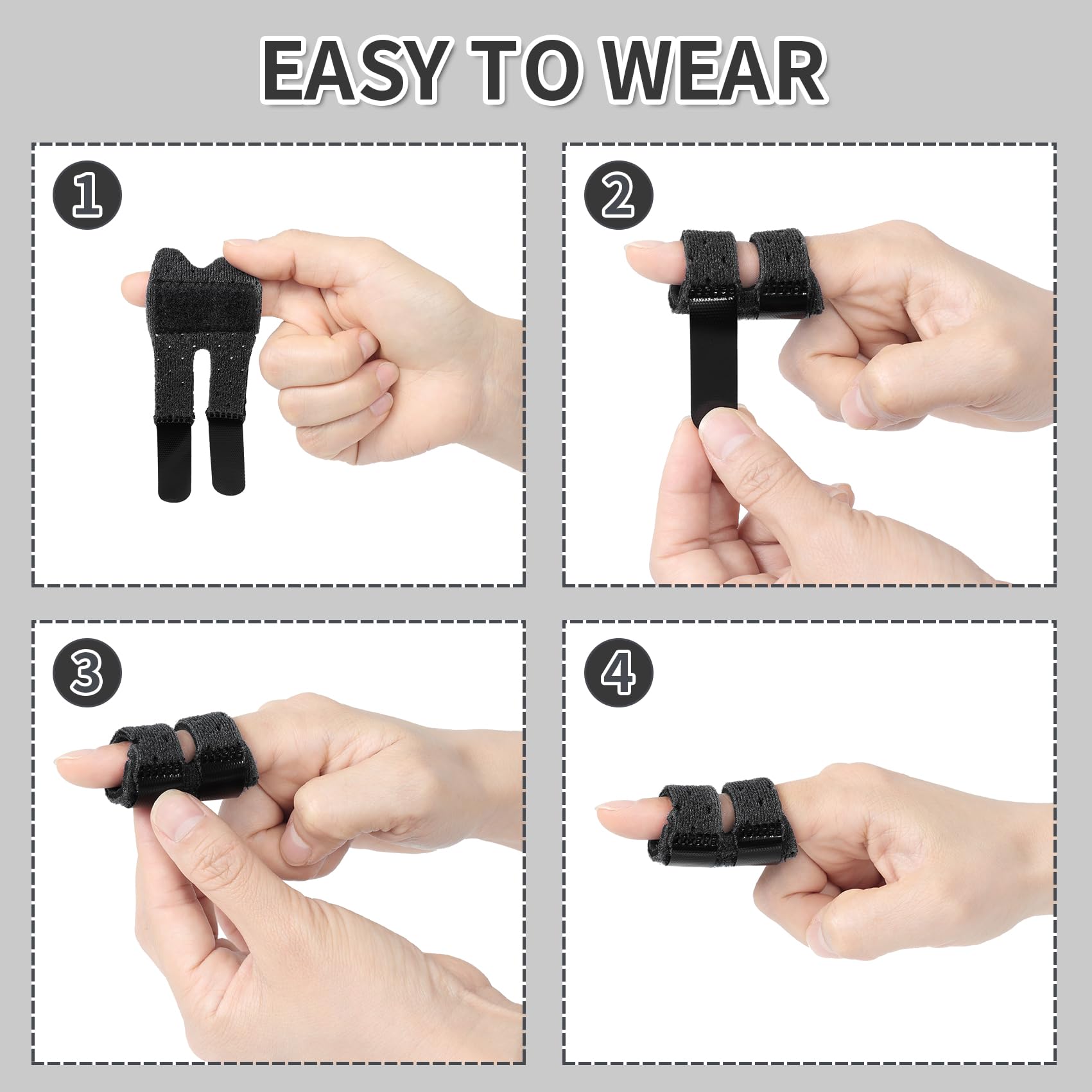 EASY TO WEAR

1

2

3

4