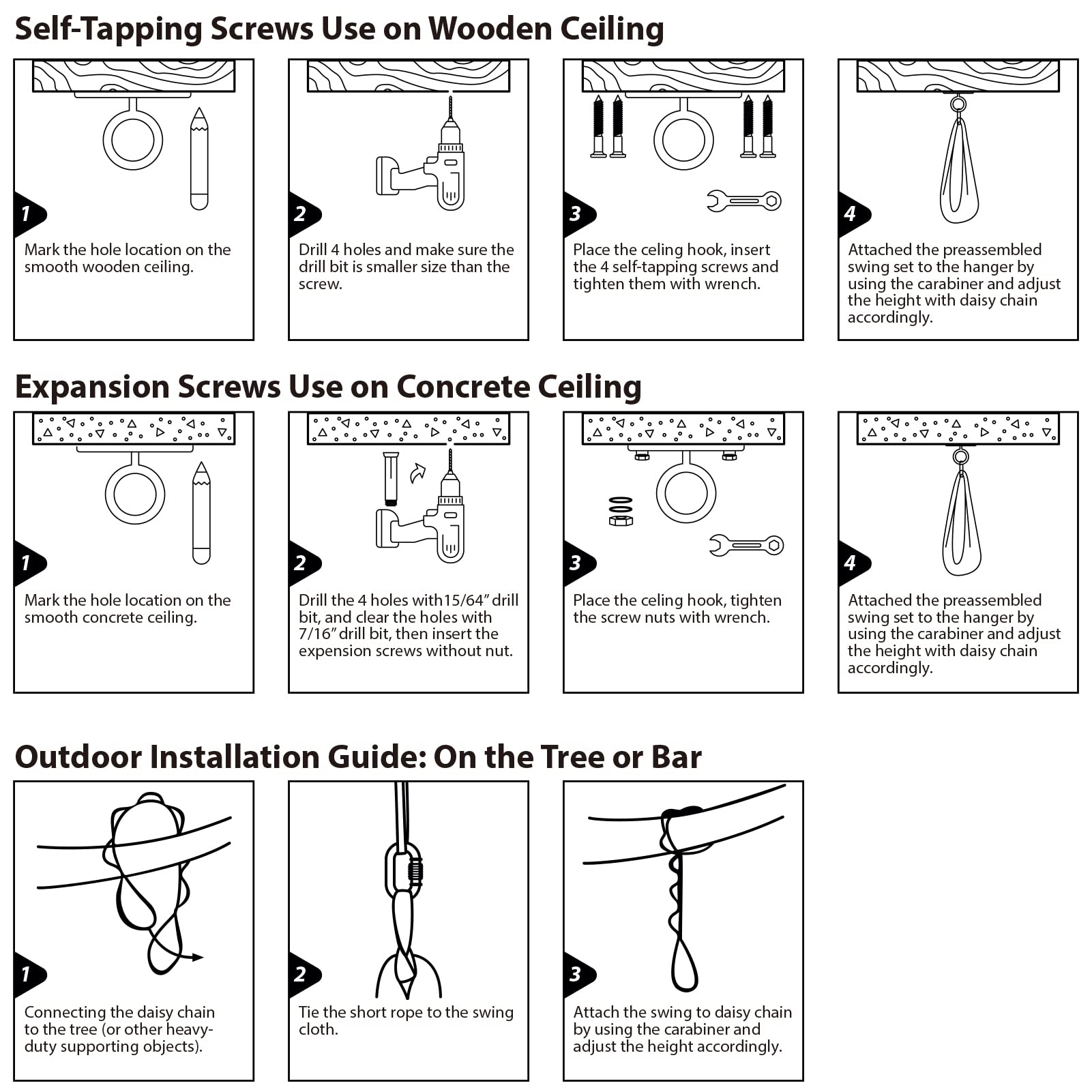 Self-Tapping Screws Use on Wooden Ceiling

1
Mark the hole location on the smooth wooden ceiling.

2
Drill 4 holes and make sure the drill bit is smaller size than the screw.

3
Place the celing hook, insert the 4 self-tapping screws and tighten them with wrench.

4
Attached the preassembled swing set to the hanger by using the carabiner and adjust the height with daisy chain accordingly.

Expansion Screws Use on Concrete Ceiling

1
Mark the hole location on the smooth concrete ceiling.

2
Drill the 4 holes with15/64" drill bit, and clear the holes with 7/16" drill bit, then insert the expension screws without nut.

3
Place the celing hook, tighten the screw nuts with wrench.

4
Attached the preassembled swing set to the hanger by using the carabiner and adjust the height with daisy chain accordingly.

Outdoor Installation Guide: On the Tree or Bar

1
Connecting the daisy chain to the tree (or other heavy-duty supporting objects).

2
Tie the short rope to the swing cloth.

3
Attach the swing to daisy chain by using the carabiner and adjust the height accordingly.