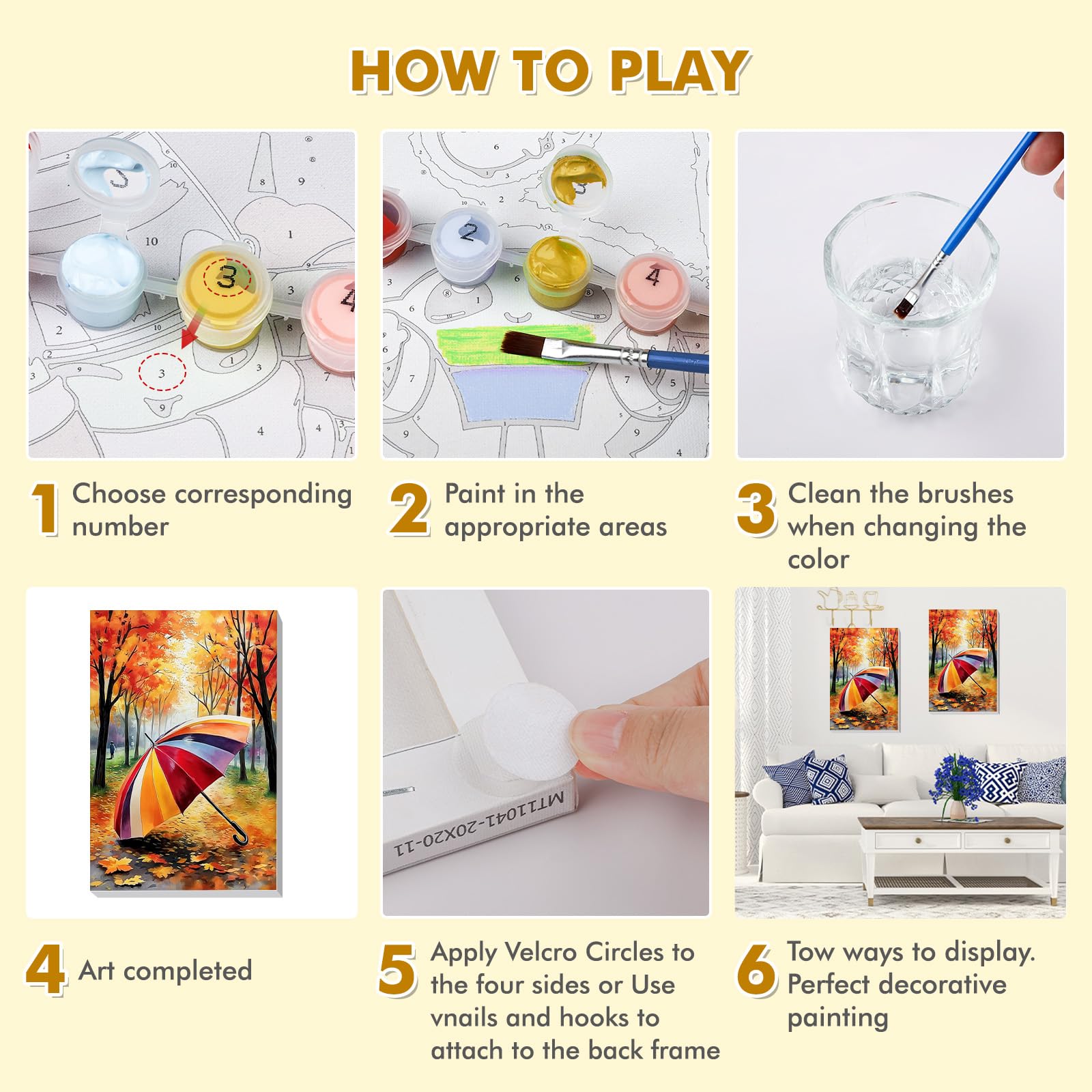 HOW TO PLAY

1 Choose corresponding number

2 Paint in the appropriate areas

3 Clean the brushes when changing the color

MT11041-20X20-11

4 Art completed

5 Apply Velcro Circles to the four sides or Use vnails and hooks to attach to the back frame

6 Tow ways to display. Perfect decorative painting