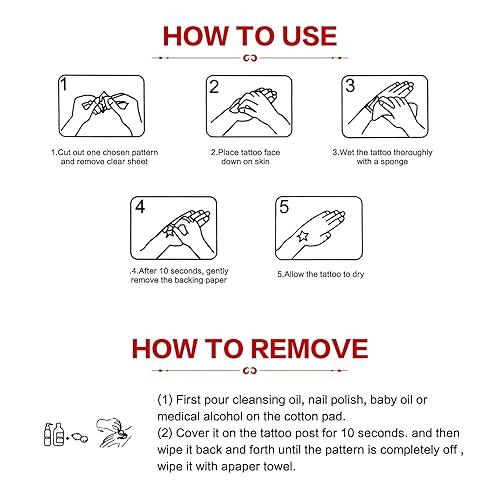 HOW TO USE

1

1.Cut out one chosen pattern and remove clear sheet

2

2.Place tattoo face down on skin

3

3.Wet the tattoo thoroughly with a sponge

4

.4.After 10 seconds, gently remove the backing paper

5

5.Allow the tattoo to dry

HOW TO REMOVE

(1) First pour cleansing oil, nail polish, baby oil or medical alcohol on the cotton pad.
(2) Cover it on the tattoo post for 10 seconds. and then wipe it back and forth until the pattern is completely off , wipe it with apaper towel.