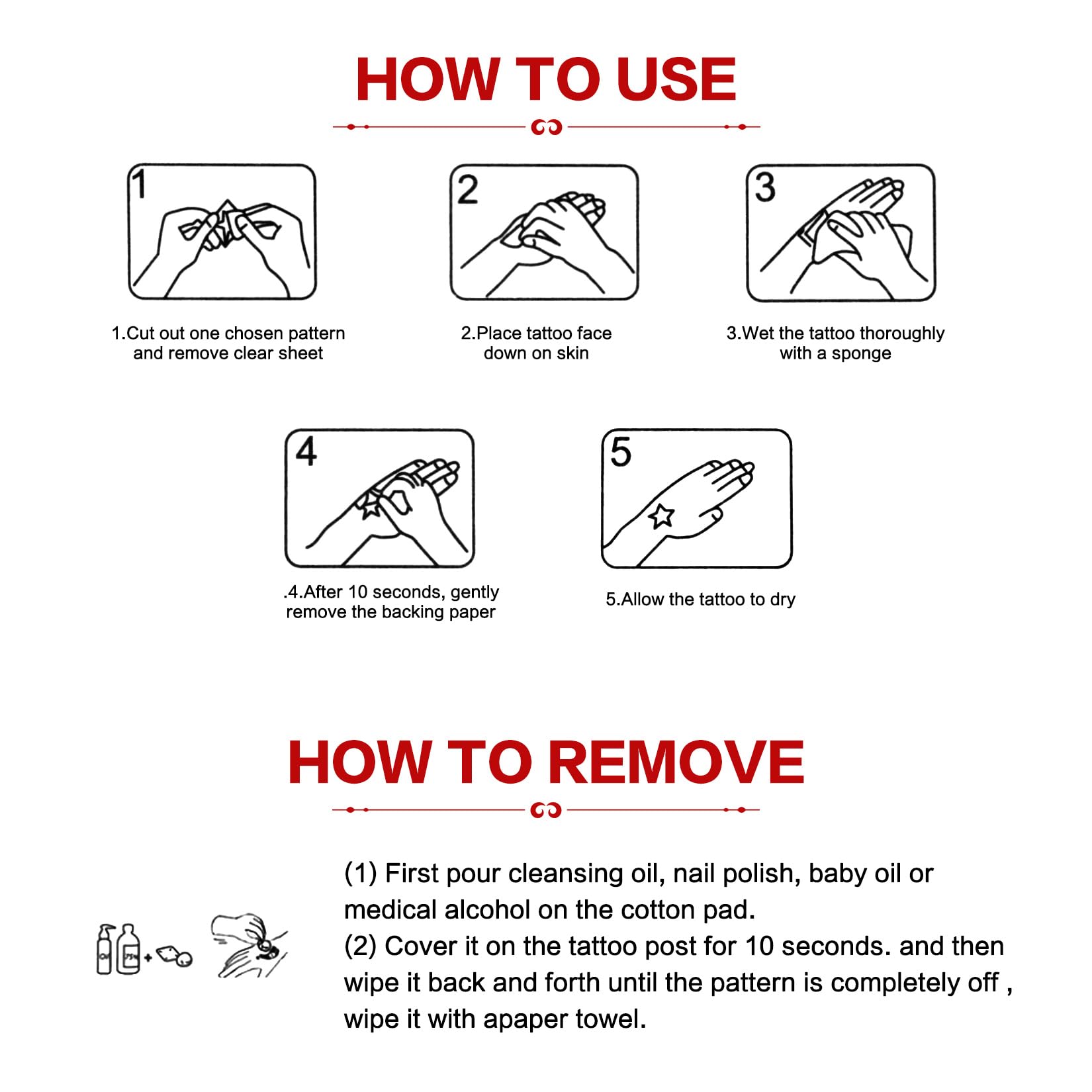 HOW TO USE

1

1.Cut out one chosen pattern and remove clear sheet

2

2.Place tattoo face down on skin

3

3.Wet the tattoo thoroughly with a sponge

4

.4.After 10 seconds, gently remove the backing paper

5

5.Allow the tattoo to dry

HOW TO REMOVE

(1) First pour cleansing oil, nail polish, baby oil or medical alcohol on the cotton pad.
(2) Cover it on the tattoo post for 10 seconds. and then wipe it back and forth until the pattern is completely off , wipe it with apaper towel.