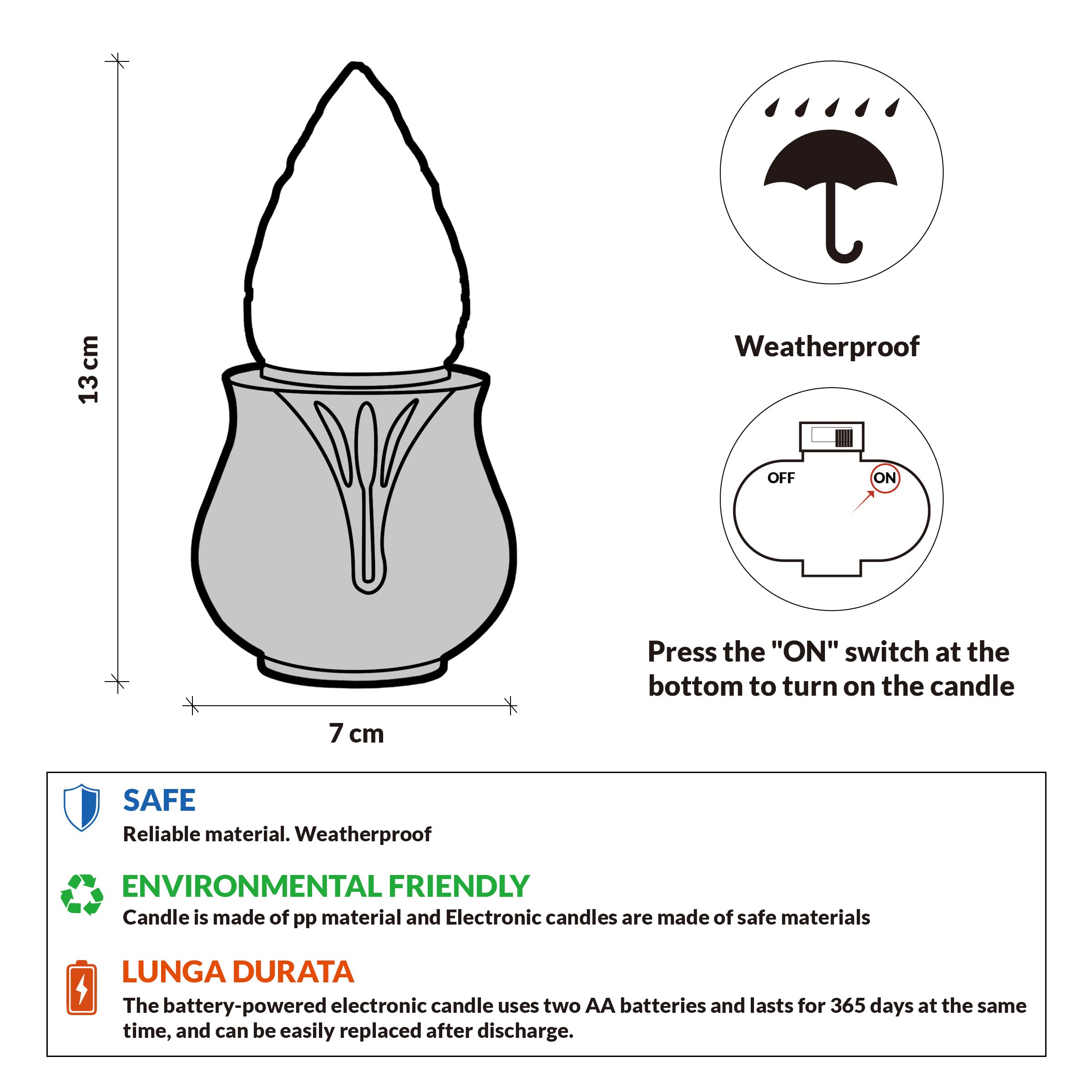 13 cm

7 cm

Weatherproof

OFF

ON

Press the "ON" switch at the bottom to turn on the candle

SAFE

Reliable material. Weatherproof

ENVIRONMENTAL FRIENDLY

Candle is made of pp material and Electronic candles are made of safe materials

LUNGA DURATA

The battery-powered electronic candle uses two AA batteries and lasts for 365 days at the same time, and can be easily replaced after discharge.