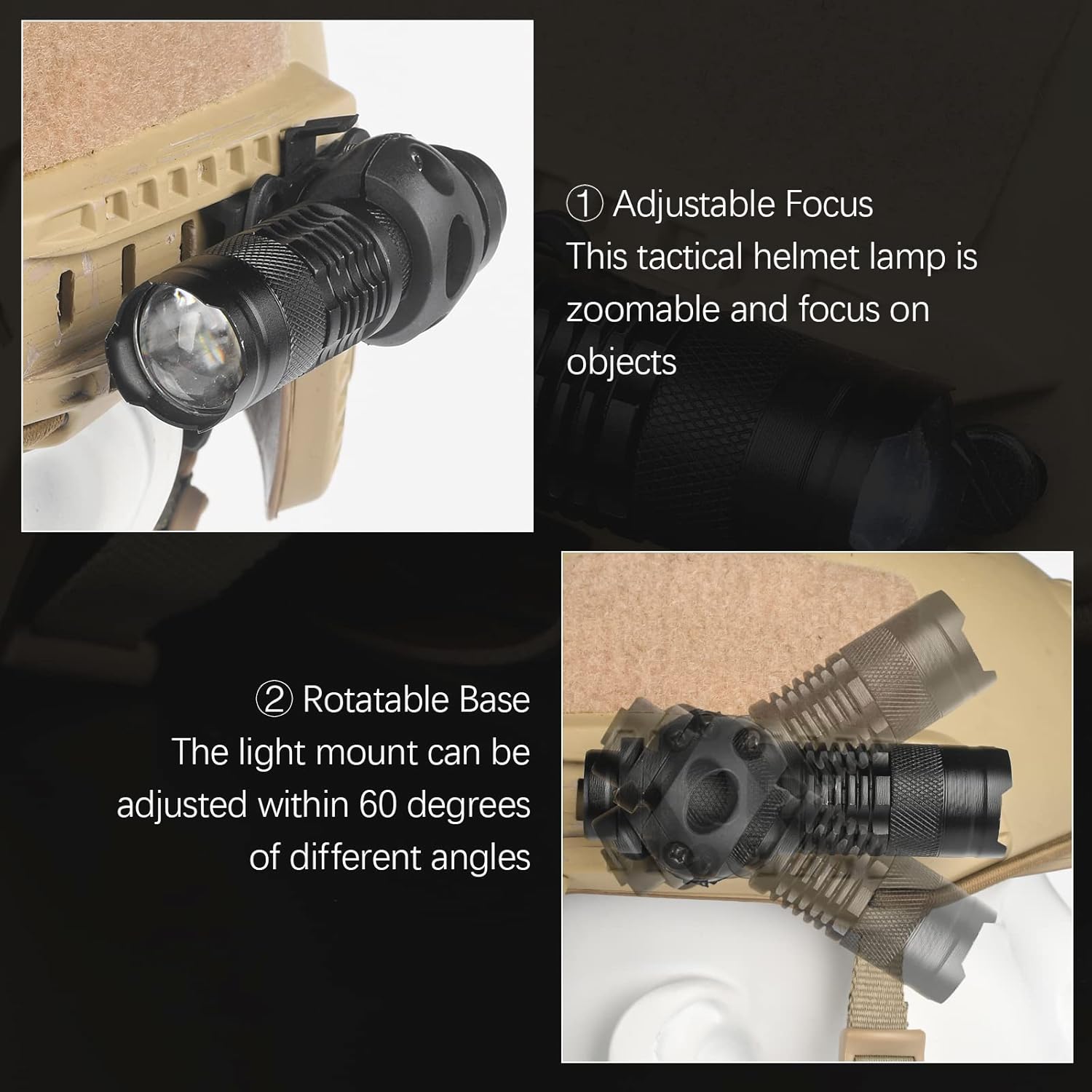 ① Adjustable Focus
This tactical helmet lamp is zoomable and focus on objects

② Rotatable Base
The light mount can be adjusted within 60 degrees of different angles